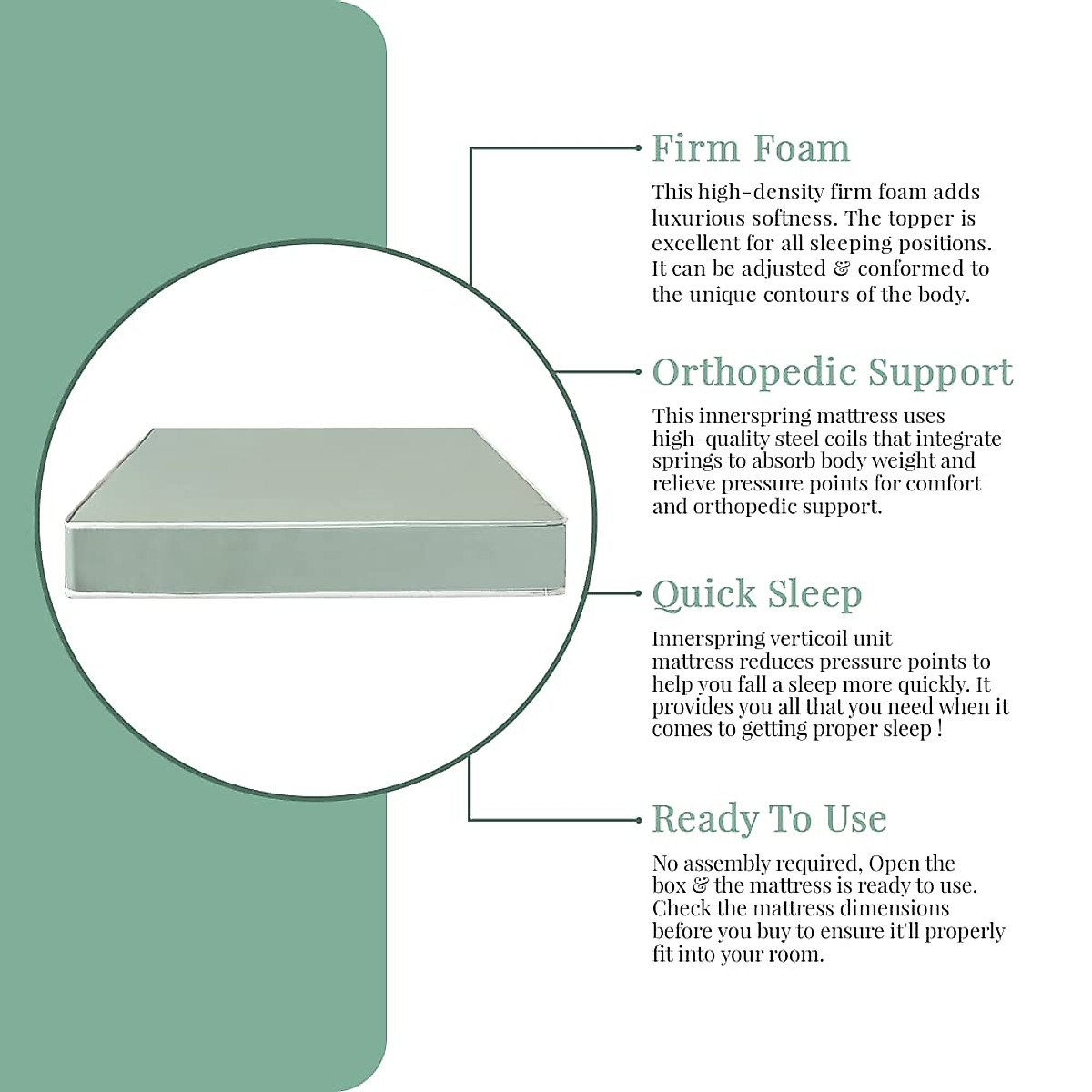 Firm Foam

This high-density firm foam adds luxurious softness. The topper is excellent for all sleeping positions. It can be adjusted & conformed to the unique contours of the body.

Orthopedic Support

This innerspring mattress uses high-quality steel coils that integrate springs to absorb body weight and relieve pressure points for comfort and orthopedic support.

Quick Sleep

Innerspring verticoil unit mattress reduces pressure points to help you fall a sleep more quickly. It provides you all that you need when it comes to getting proper sleep !

Ready To Use

No assembly required, Open the box & the mattress is ready to use. Check the mattress dimensions before you buy to ensure it'll properly fit into your room.