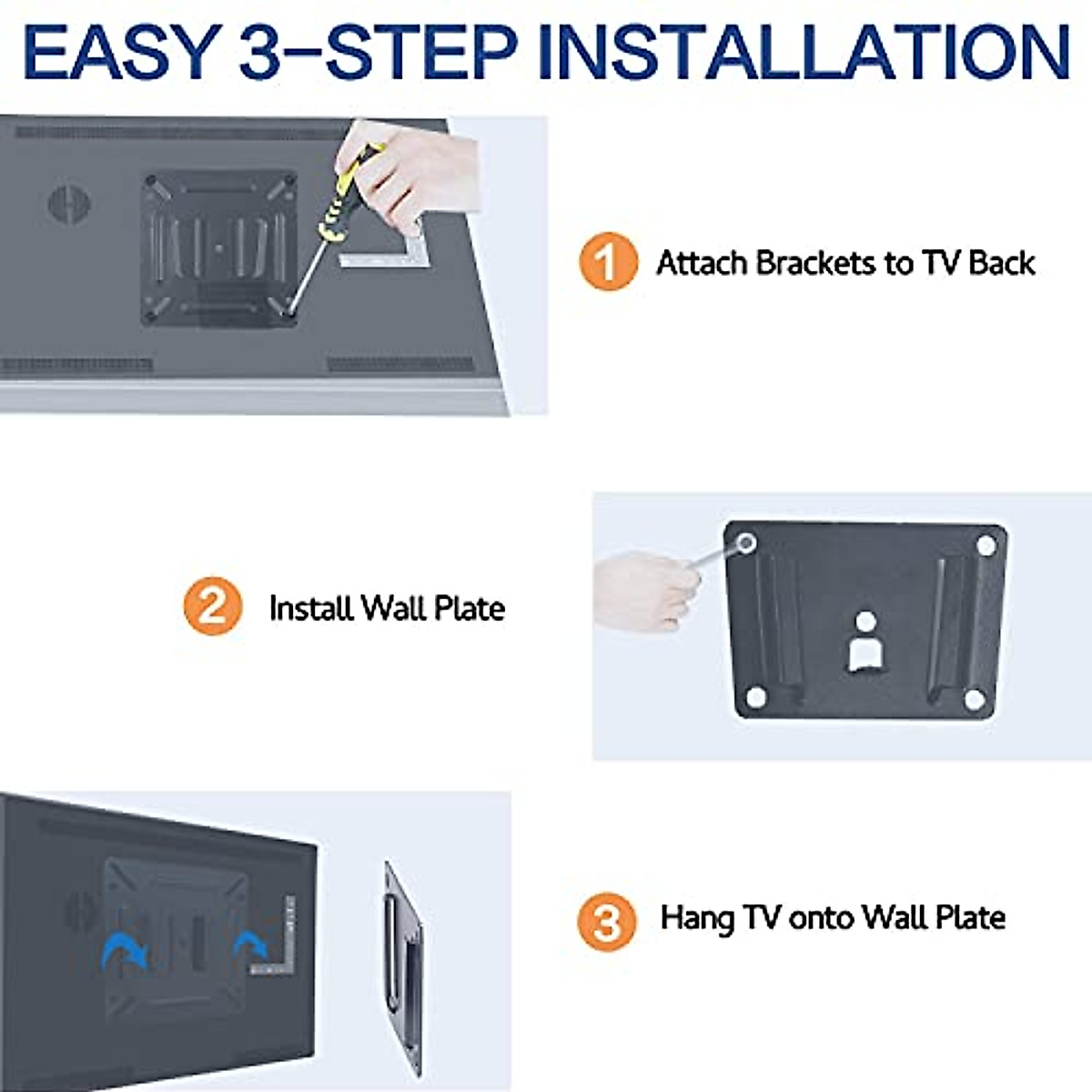 EASY 3-STEP INSTALLATION

1 Attach Brackets to TV Back

2 Install Wall Plate

3 Hang TV onto Wall Plate