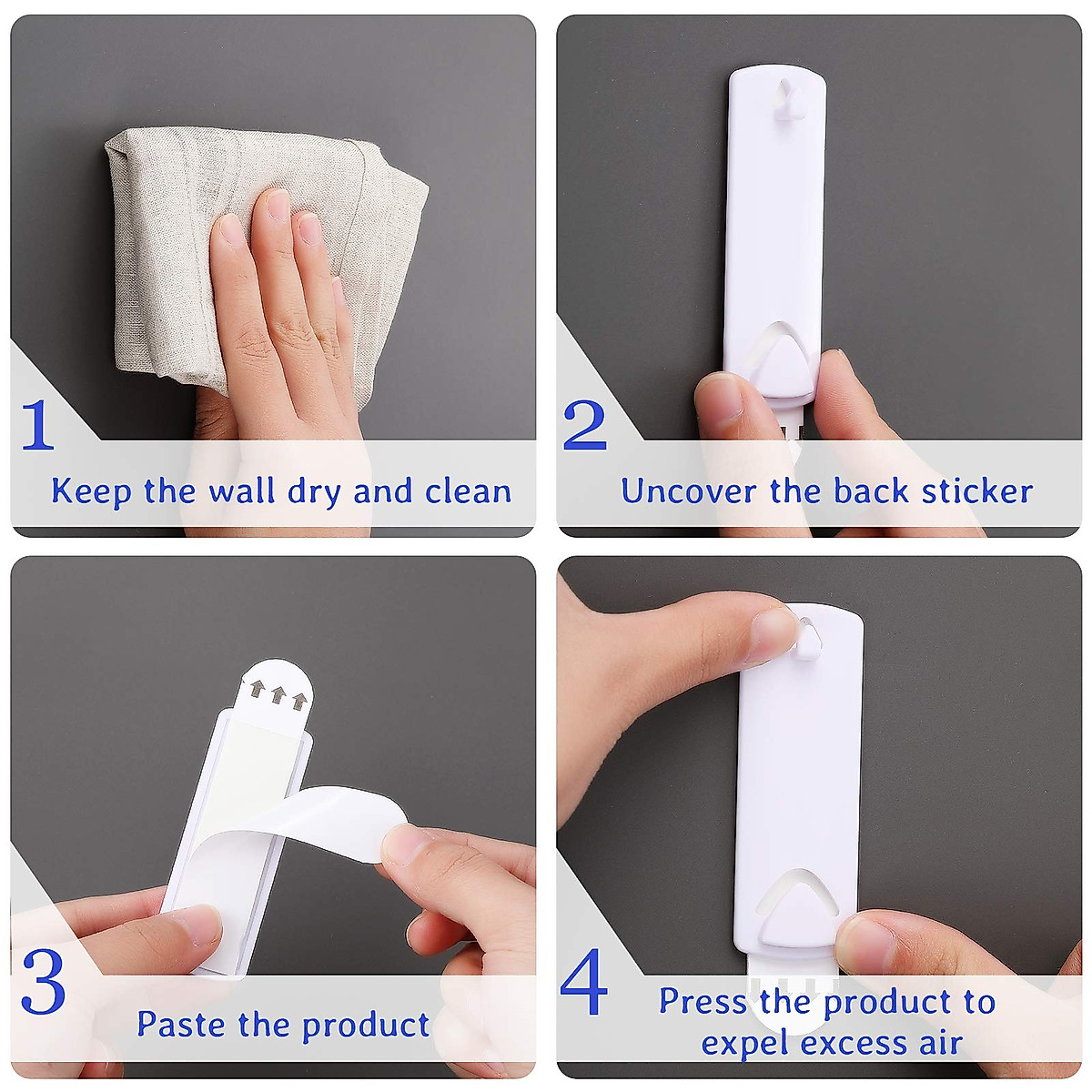 1
Keep the wall dry and clean

2
Uncover the back sticker

3
Paste the product

4
Press the product to expel excess air