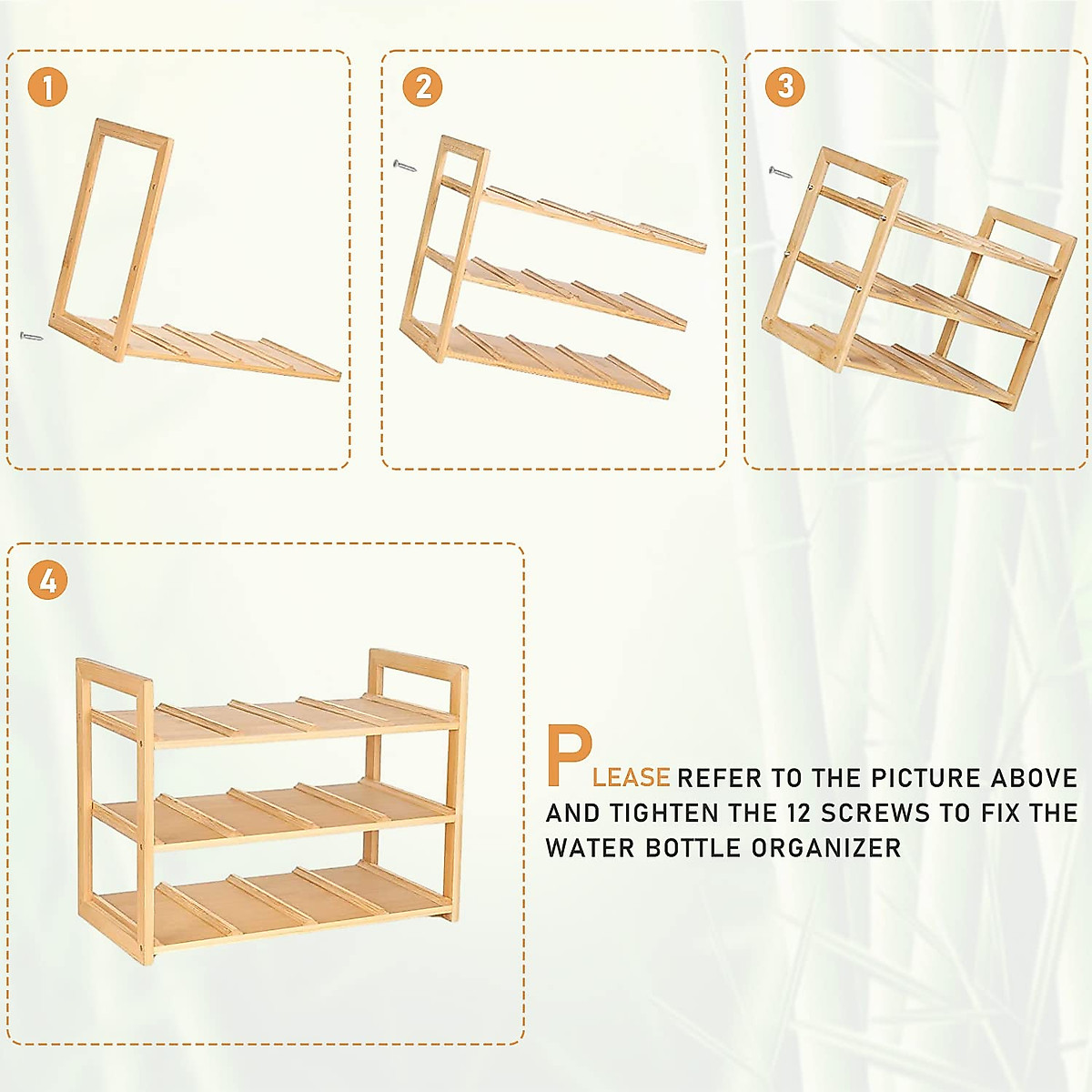 1

2

3

4

PLEASE REFER TO THE PICTURE ABOVE AND TIGHTEN THE 12 SCREWS TO FIX THE WATER BOTTLE ORGANIZER