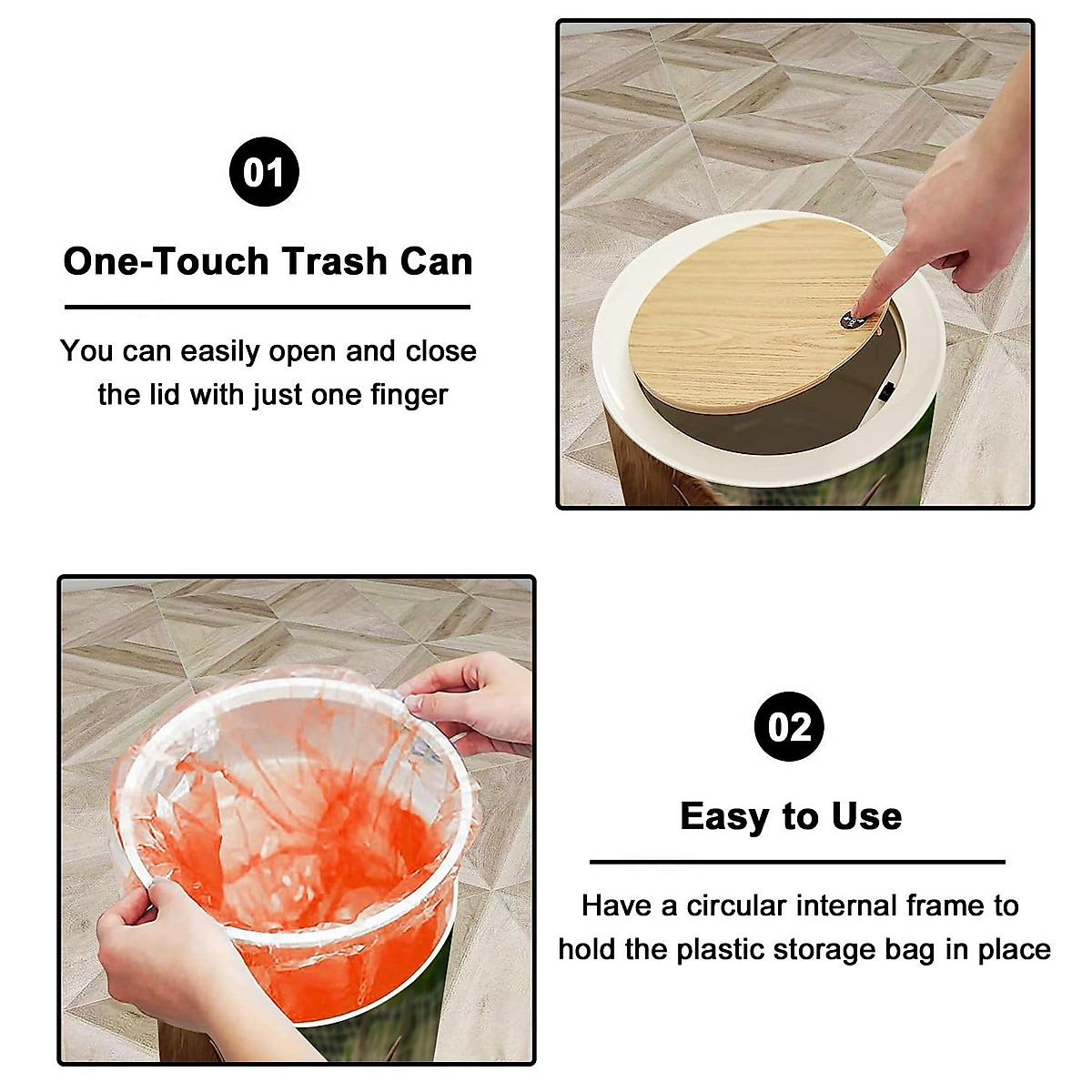 01

One-Touch Trash Can

You can easily open and close the lid with just one finger

02

Easy to Use

Have a circular internal frame to hold the plastic storage bag in place