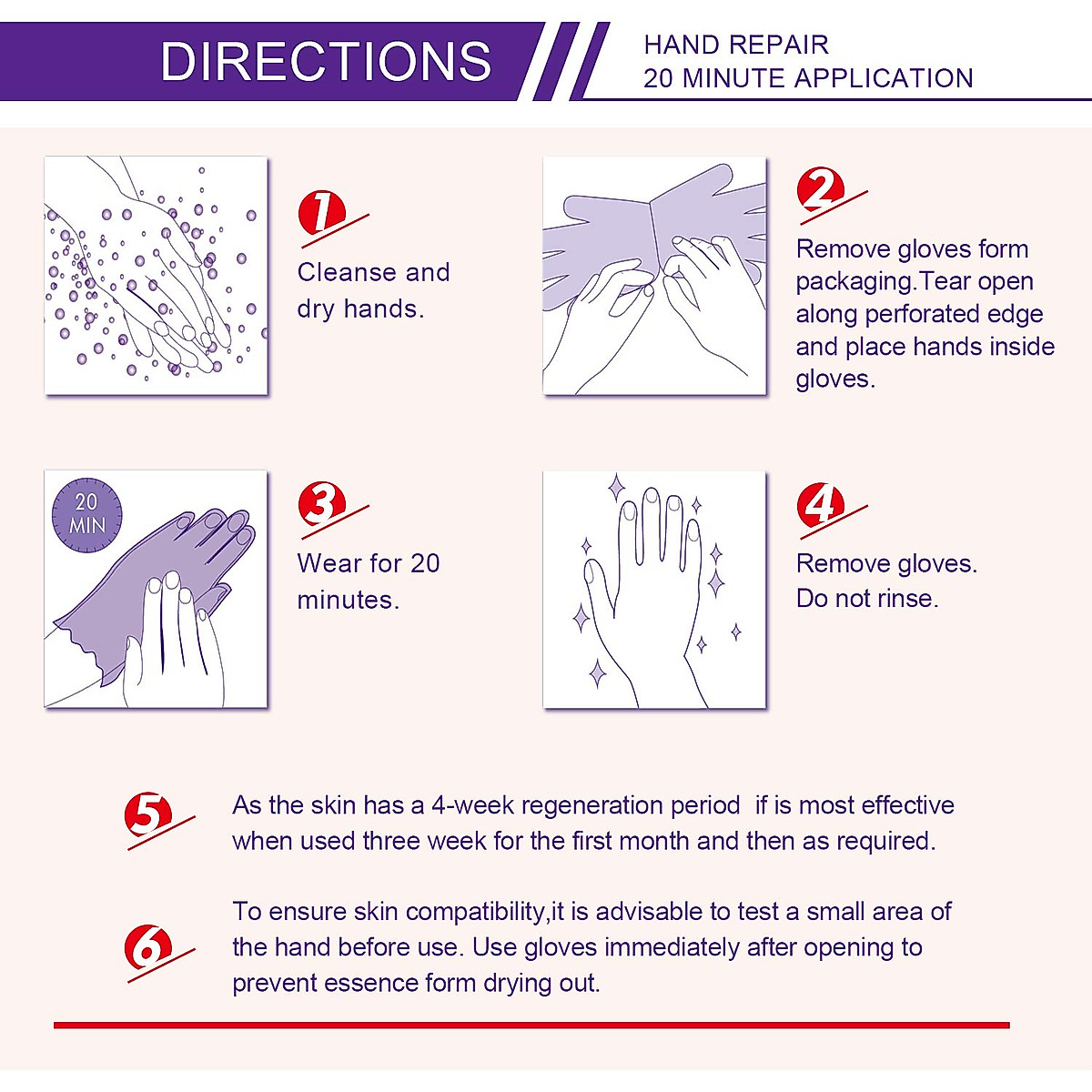 DIRECTIONS

HAND REPAIR
20 MINUTE APPLICATION

1
Cleanse and dry hands.

2
Remove gloves form packaging.Tear open along perforated edge and place hands inside gloves.

20 MIN

3
Wear for 20 minutes.

4
Remove gloves. Do not rinse.

5
As the skin has a 4-week regeneration period if is most effective when used three week for the first month and then as required.

6
To ensure skin compatibility,it is advisable to test a small area of the hand before use. Use gloves immediately after opening to prevent essence form drying out.