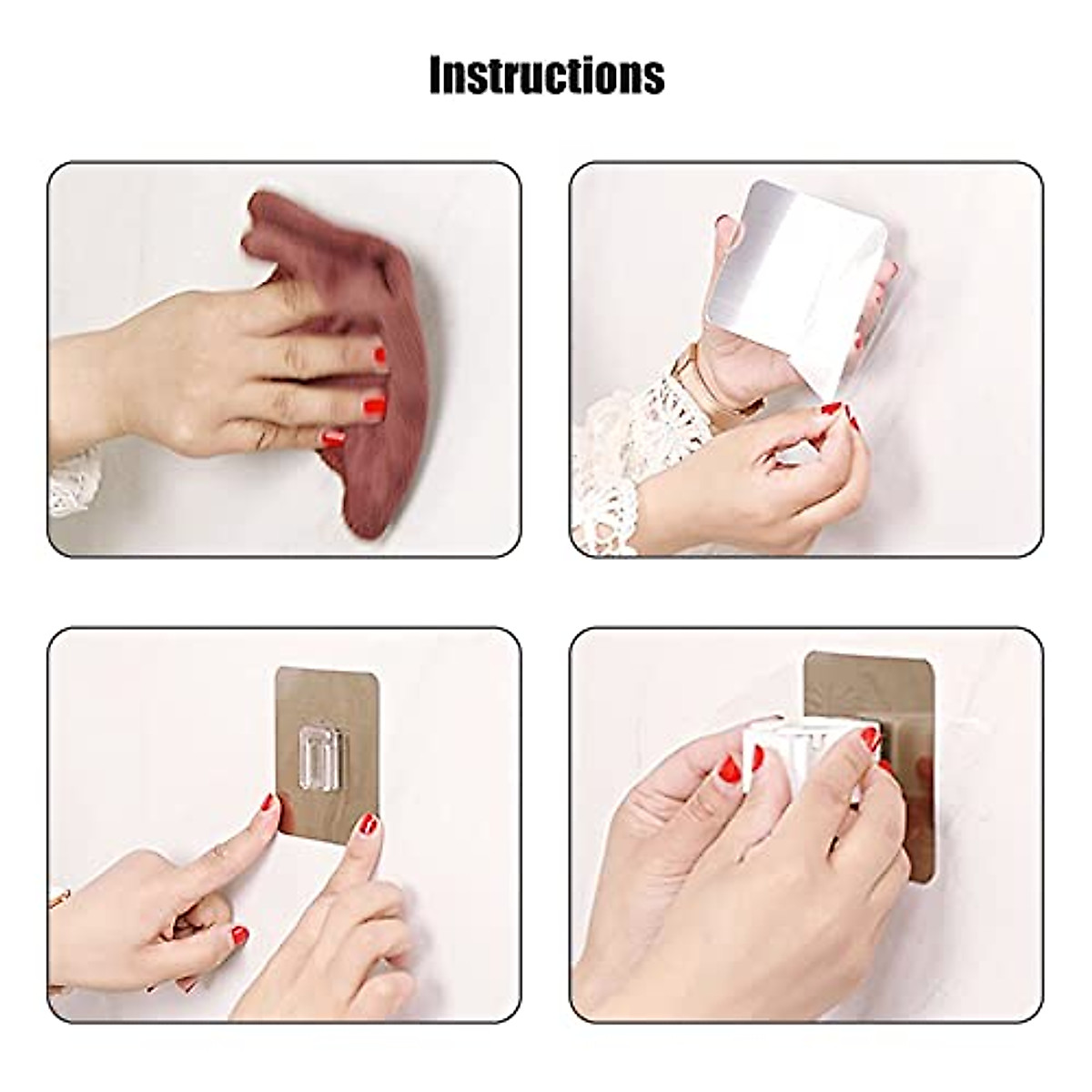 Instructions