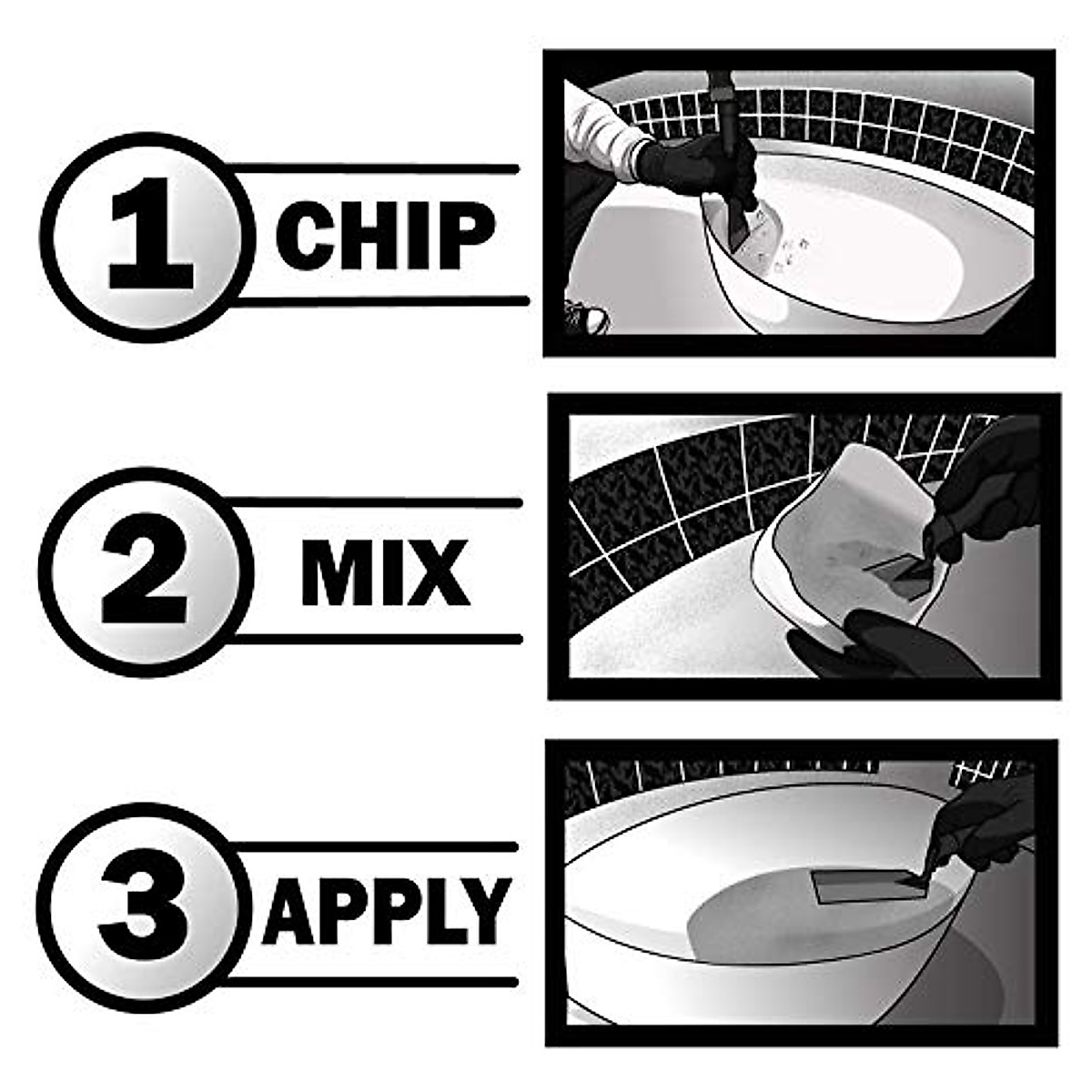 1 CHIP

2 MIX

3 APPLY