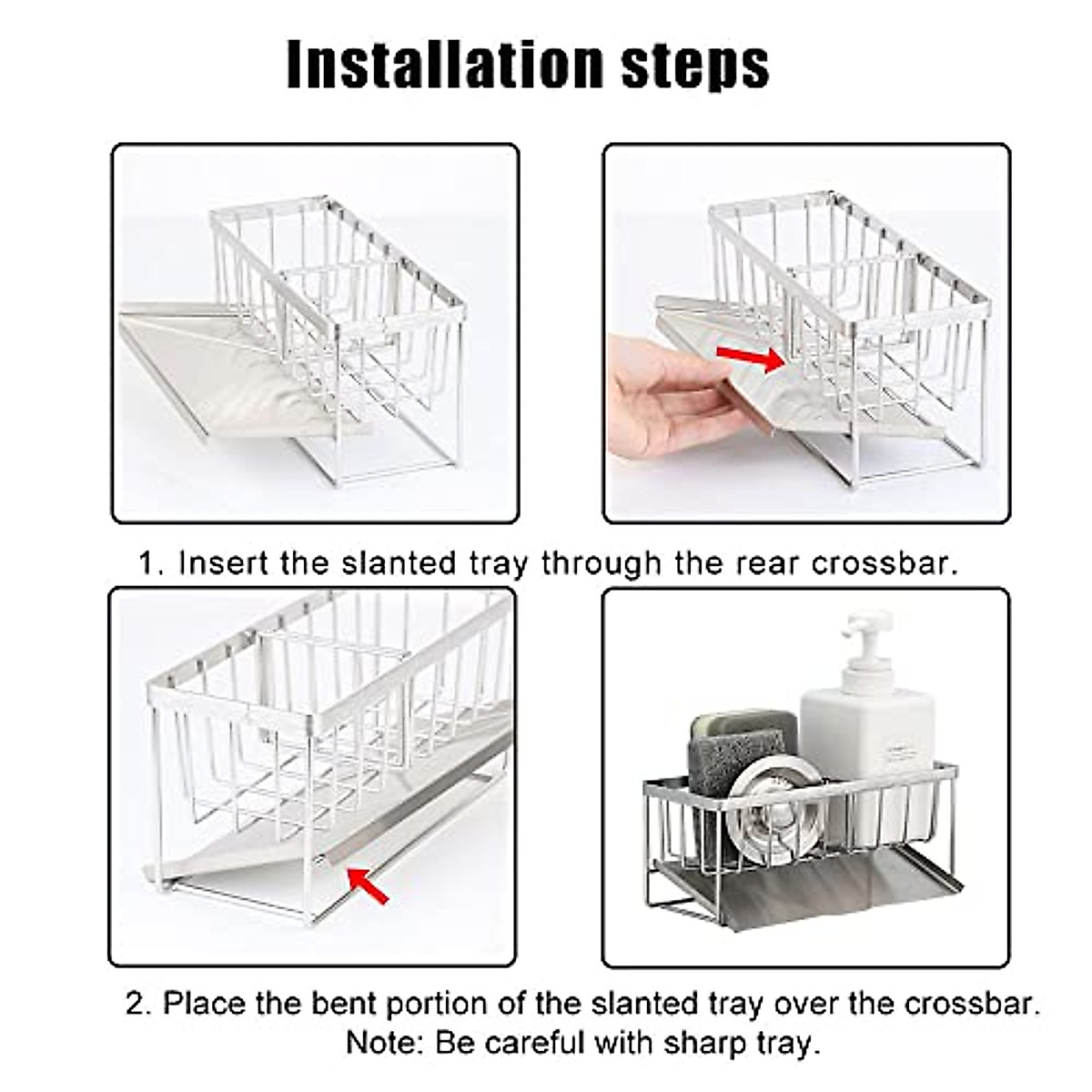 Installation steps

1. Insert the slanted tray through the rear crossbar.

2. Place the bent portion of the slanted tray over the crossbar.
Note: Be careful with sharp tray.