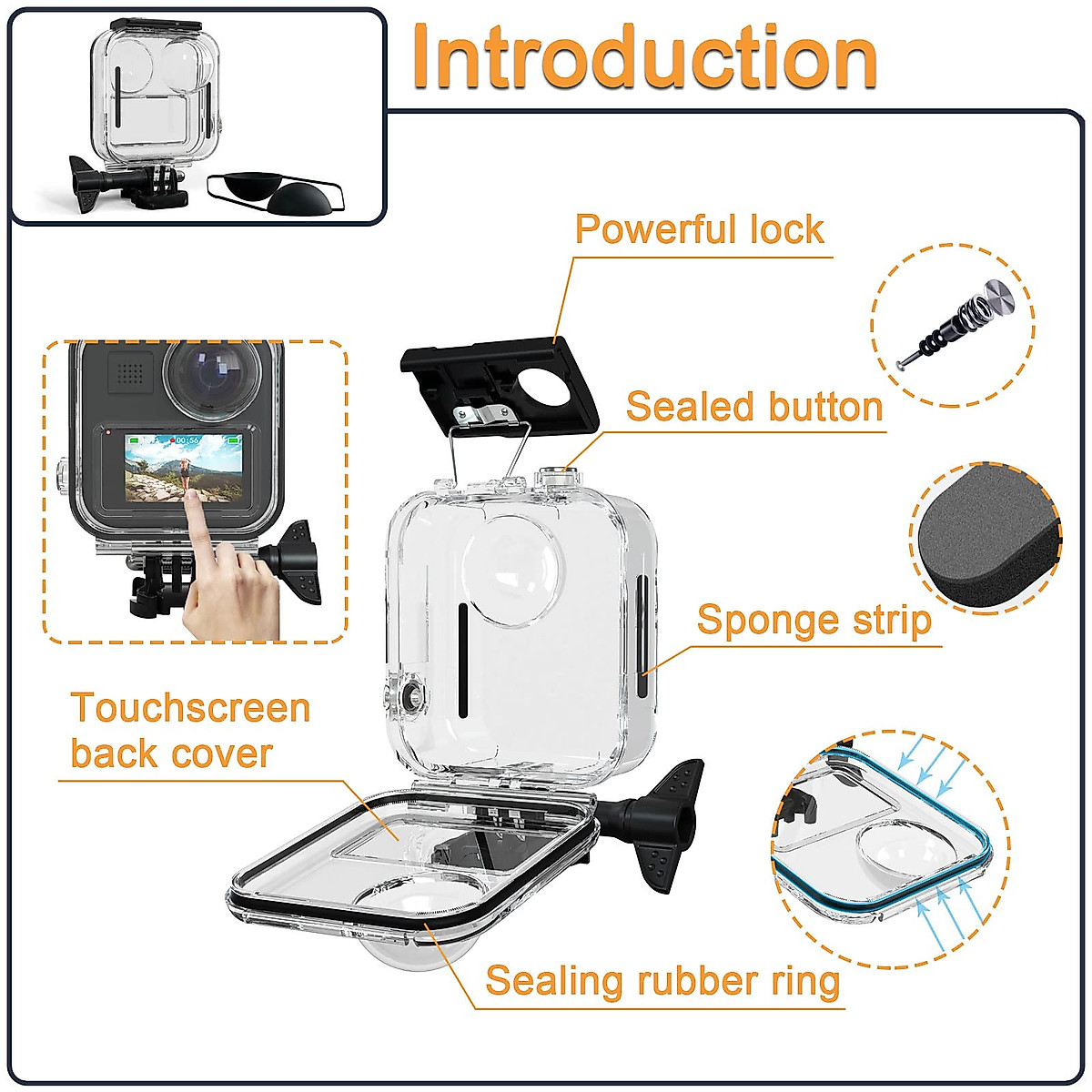 Introduction

Powerful lock

Sealed button

Sponge strip

Touchscreen back cover

Sealing rubber ring