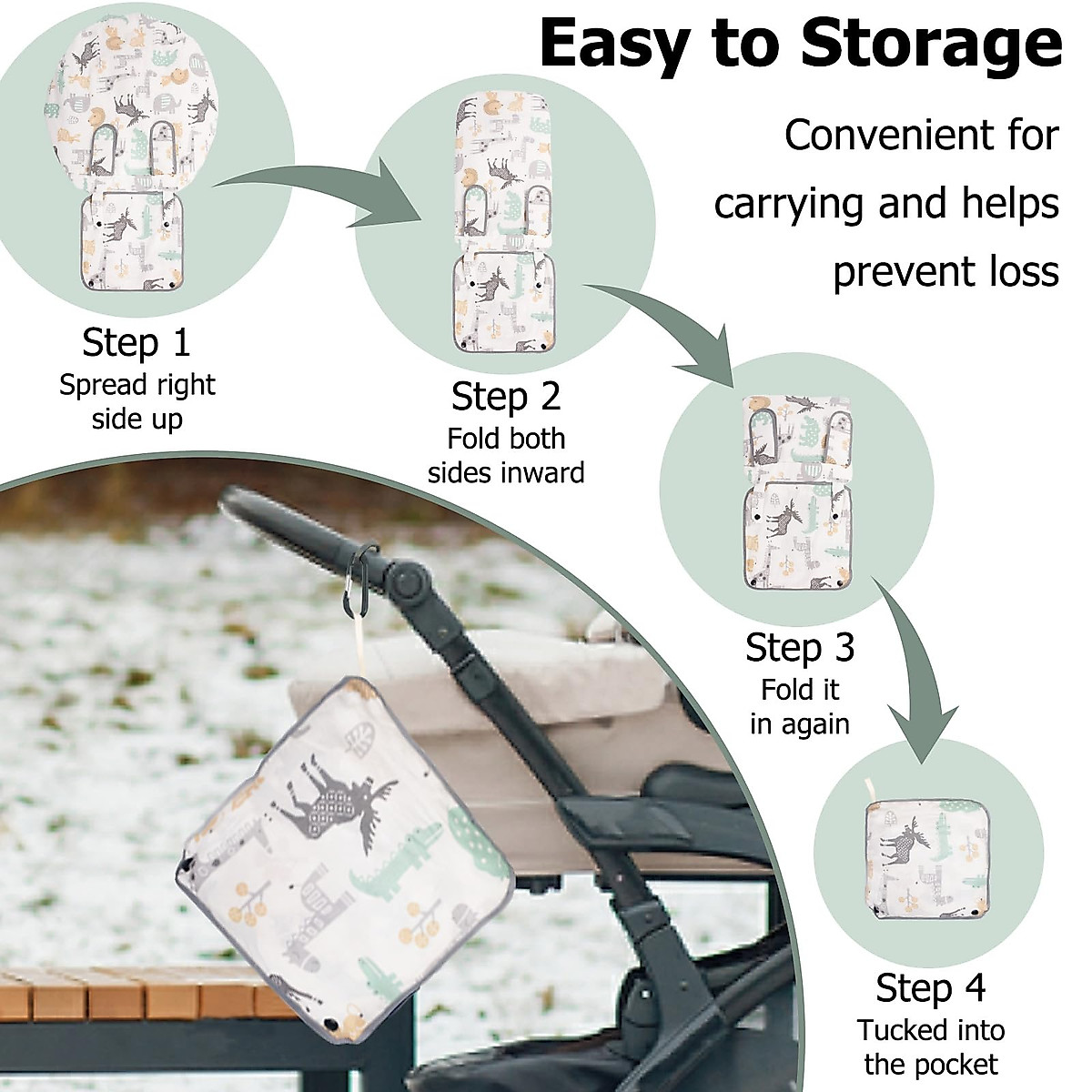 Easy to Storage

Convenient for carrying and helps prevent loss

Step 1
Spread right side up

Step 2
Fold both sides inward

Step 3
Fold it in again

Step 4
Tucked into the pocket