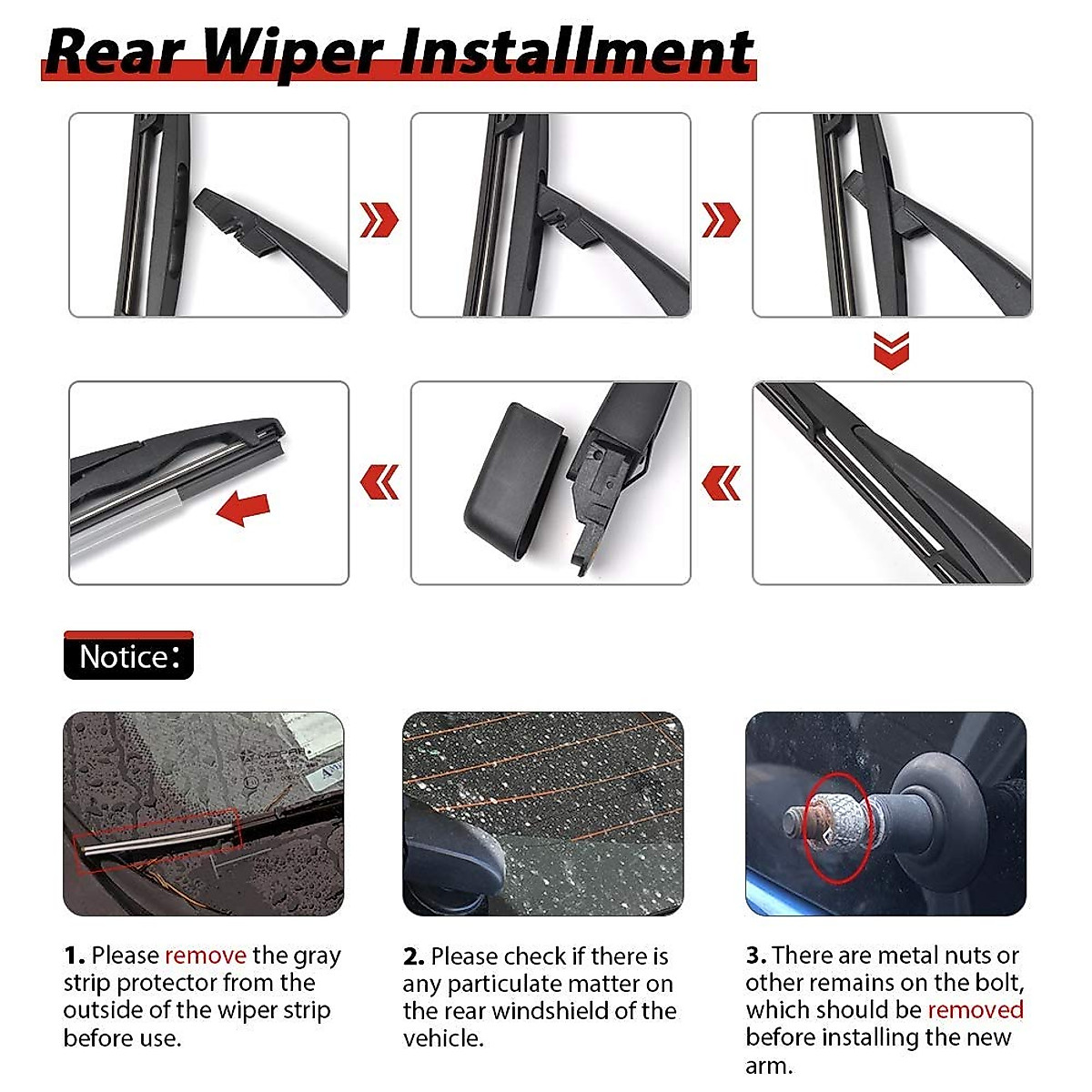 Rear Wiper Installment

Notice:

1. Please remove the gray strip protector from the outside of the wiper strip before use.

2. Please check if there is any particulate matter on the rear windshield of the vehicle.

3. There are metal nuts or other remains on the bolt, which should be removed before installing the new arm.