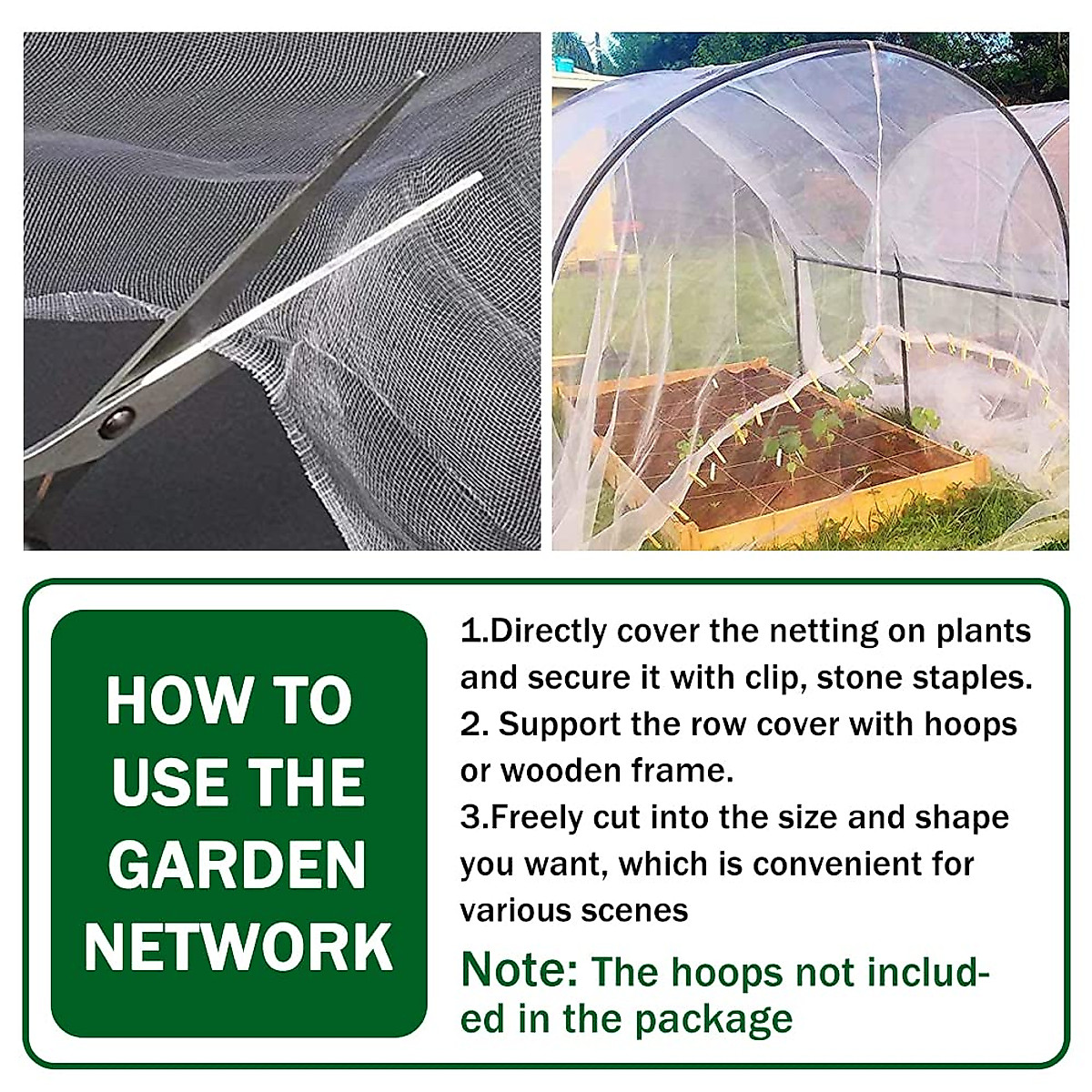 HOW TO USE THE GARDEN NETWORK

1.Directly cover the netting on plants and secure it with clip, stone staples.
2. Support the row cover with hoops or wooden frame.
3.Freely cut into the size and shape you want, which is convenient for various scenes

Note: The hoops not included in the package