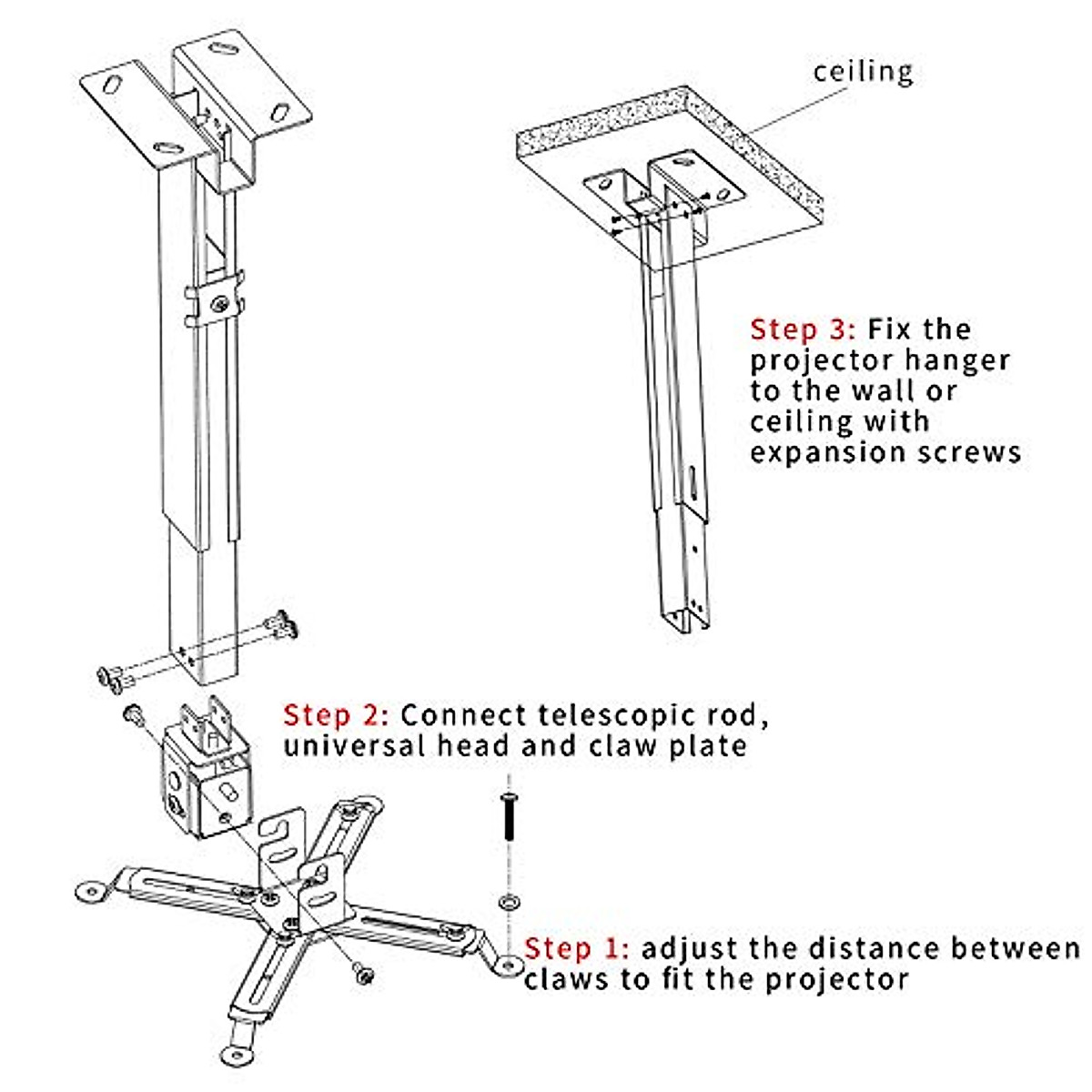 ceiling

Step 3: Fix the projector hanger to the wall or ceiling with expansion screws

Step 2: Connect telescopic rod, universal head and claw plate

Step 1: adjust the distance between claws to fit the projector