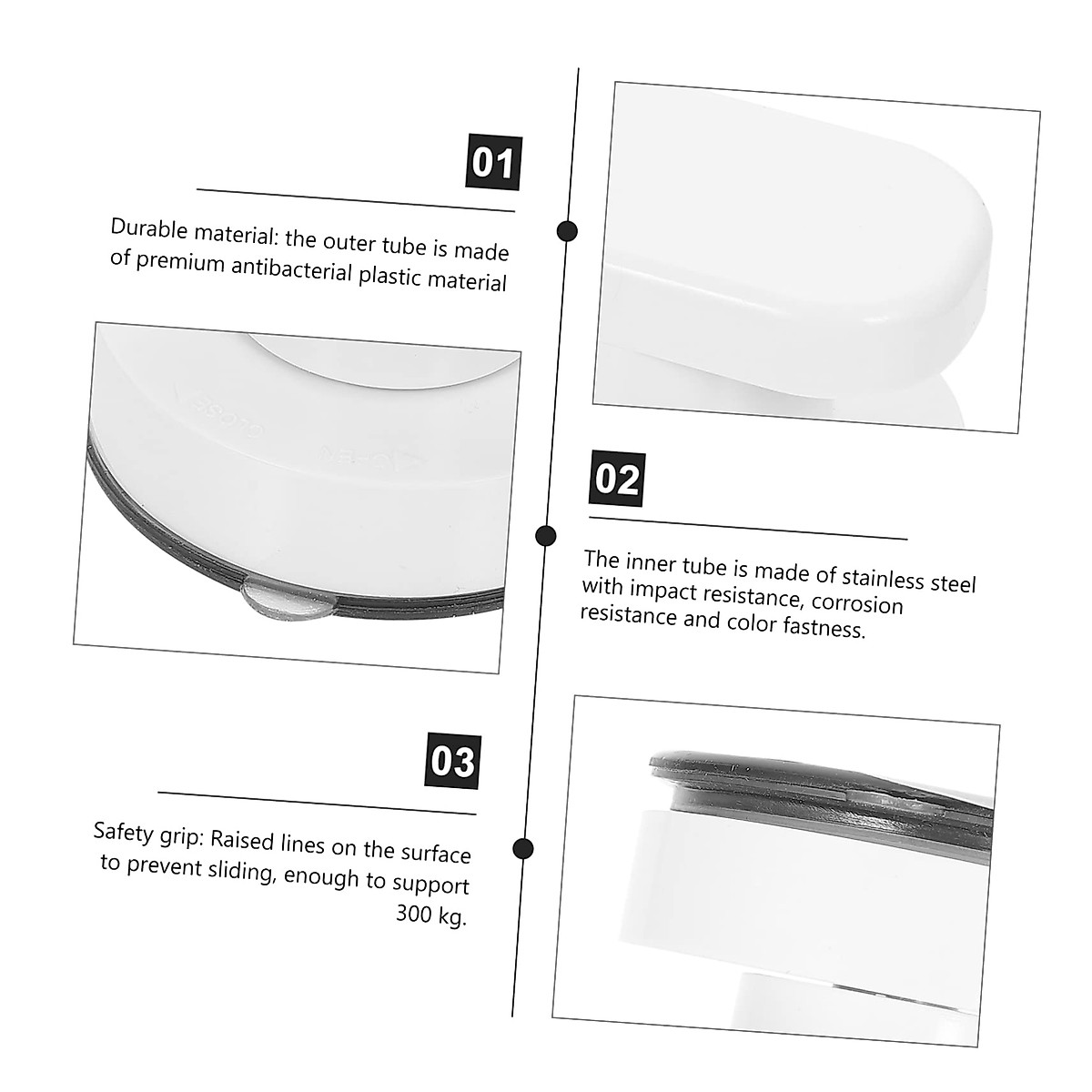 01

Durable material: the outer tube is made of premium antibacterial plastic material

02

The inner tube is made of stainless steel with impact resistance, corrosion resistance and color fastness.

03

Safety grip: Raised lines on the surface to prevent sliding, enough to support 300 kg.