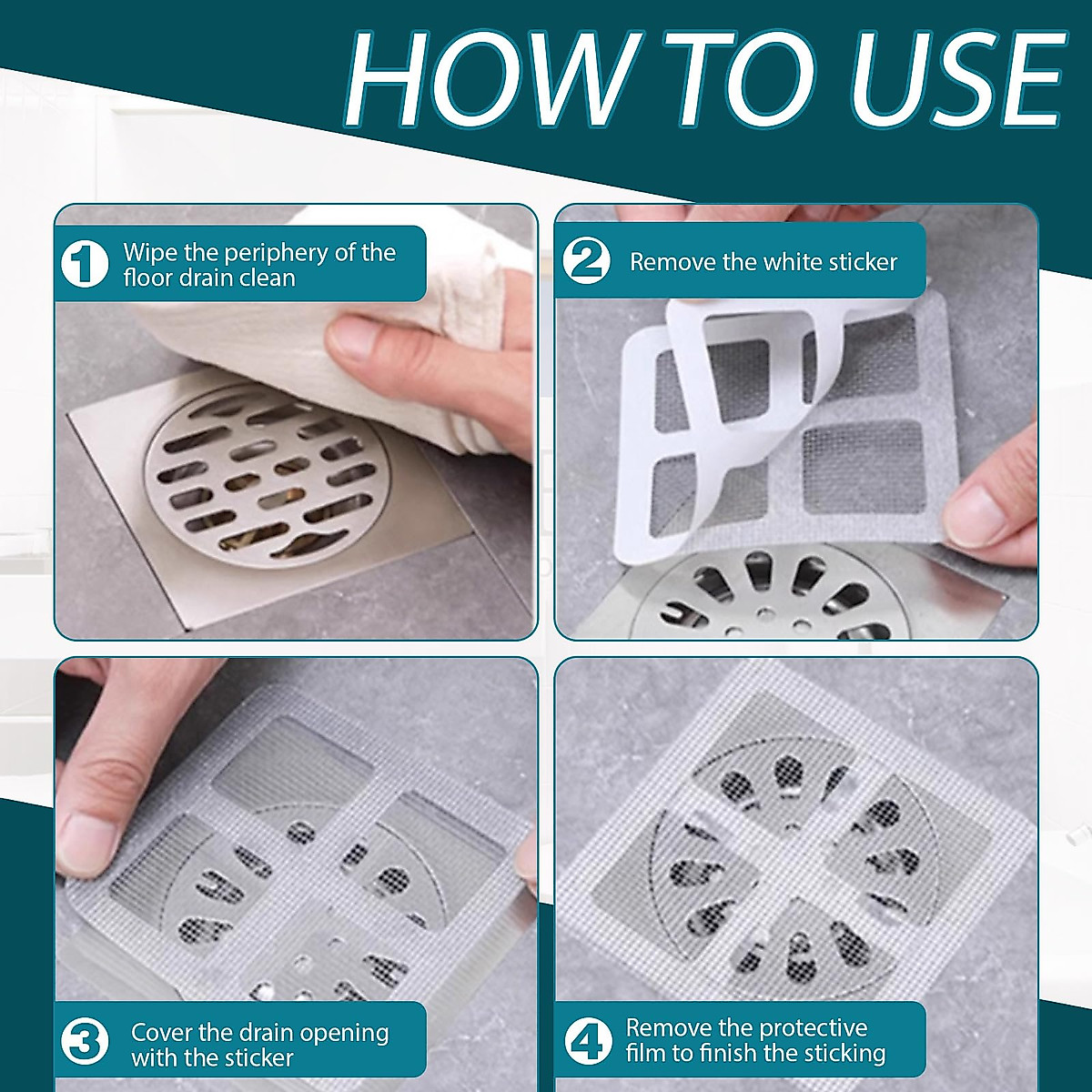 HOW TO USE

1 Wipe the periphery of the floor drain clean

2 Remove the white sticker

3 Cover the drain opening with the sticker

4 Remove the protective film to finish the sticking