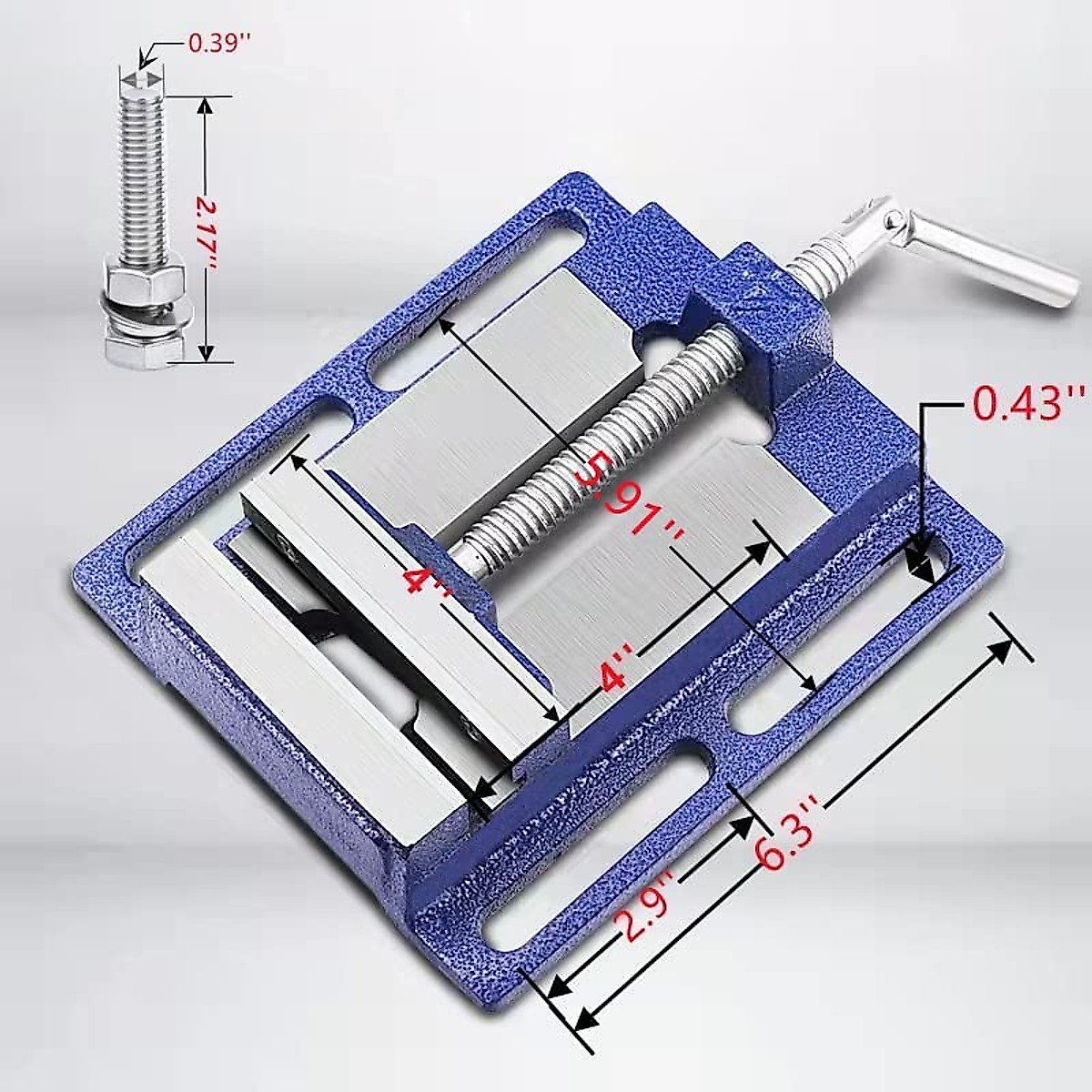 0.39''
2.17''
0.43''
5.91''
4''
4''
6.3''
2.9''