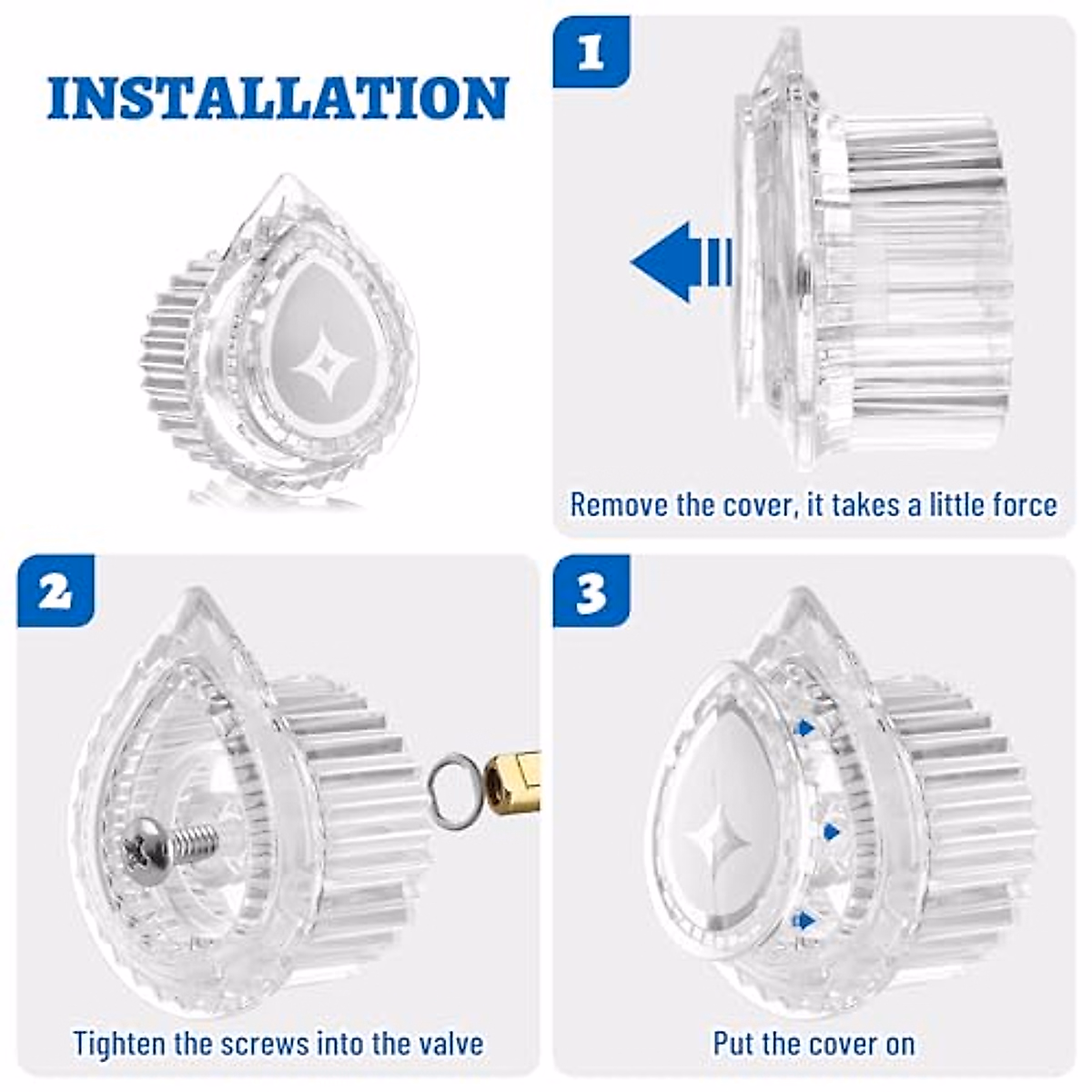 INSTALLATION

1

Remove the cover, it takes a little force

2

Tighten the screws into the valve

3

Put the cover on