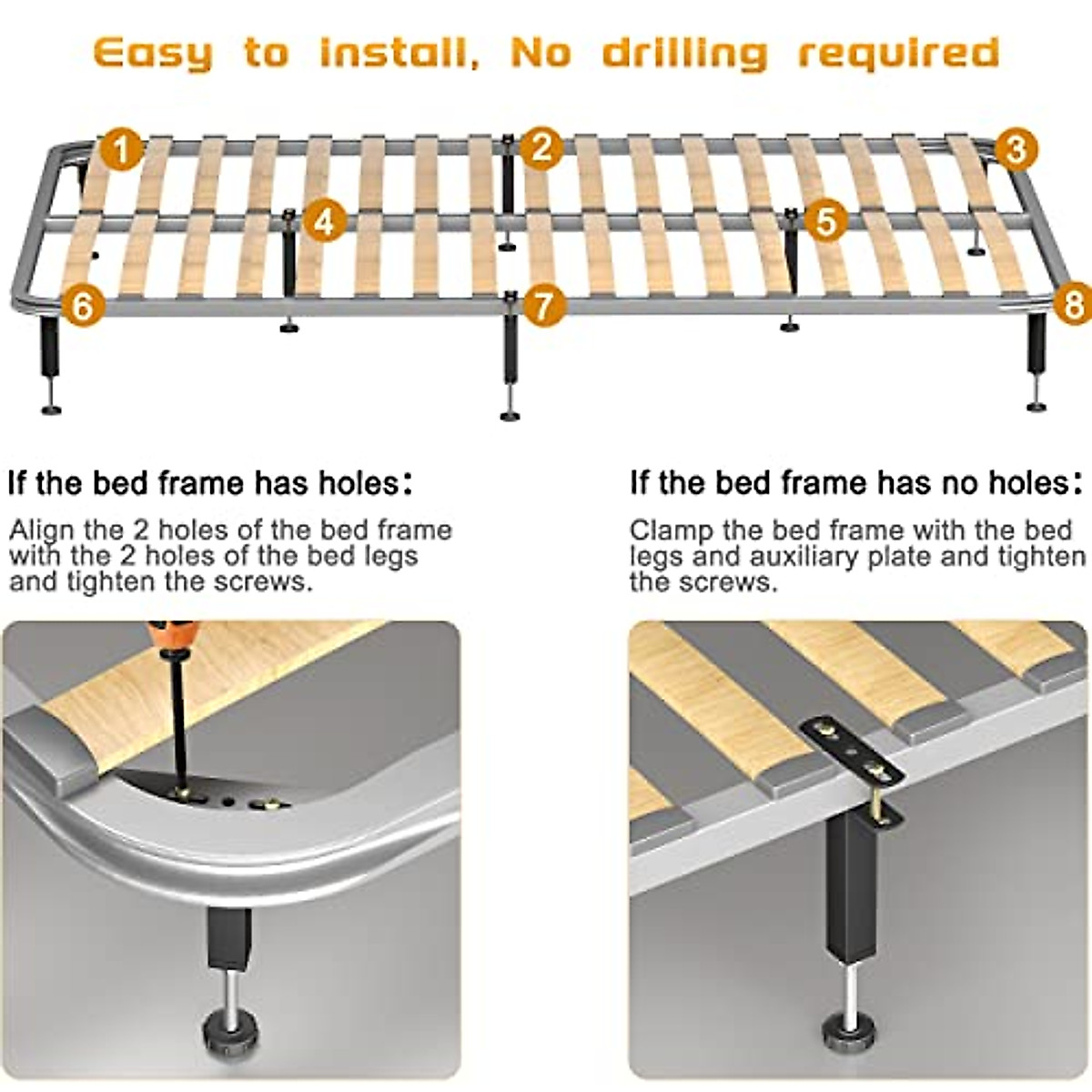 Easy to install, No drilling required

1
2
3
4
5
6
7
8

If the bed frame has holes:

Align the 2 holes of the bed frame with the 2 holes of the bed legs and tighten the screws.

If the bed frame has no holes:

Clamp the bed frame with the bed legs and auxiliary plate and tighten the screws.