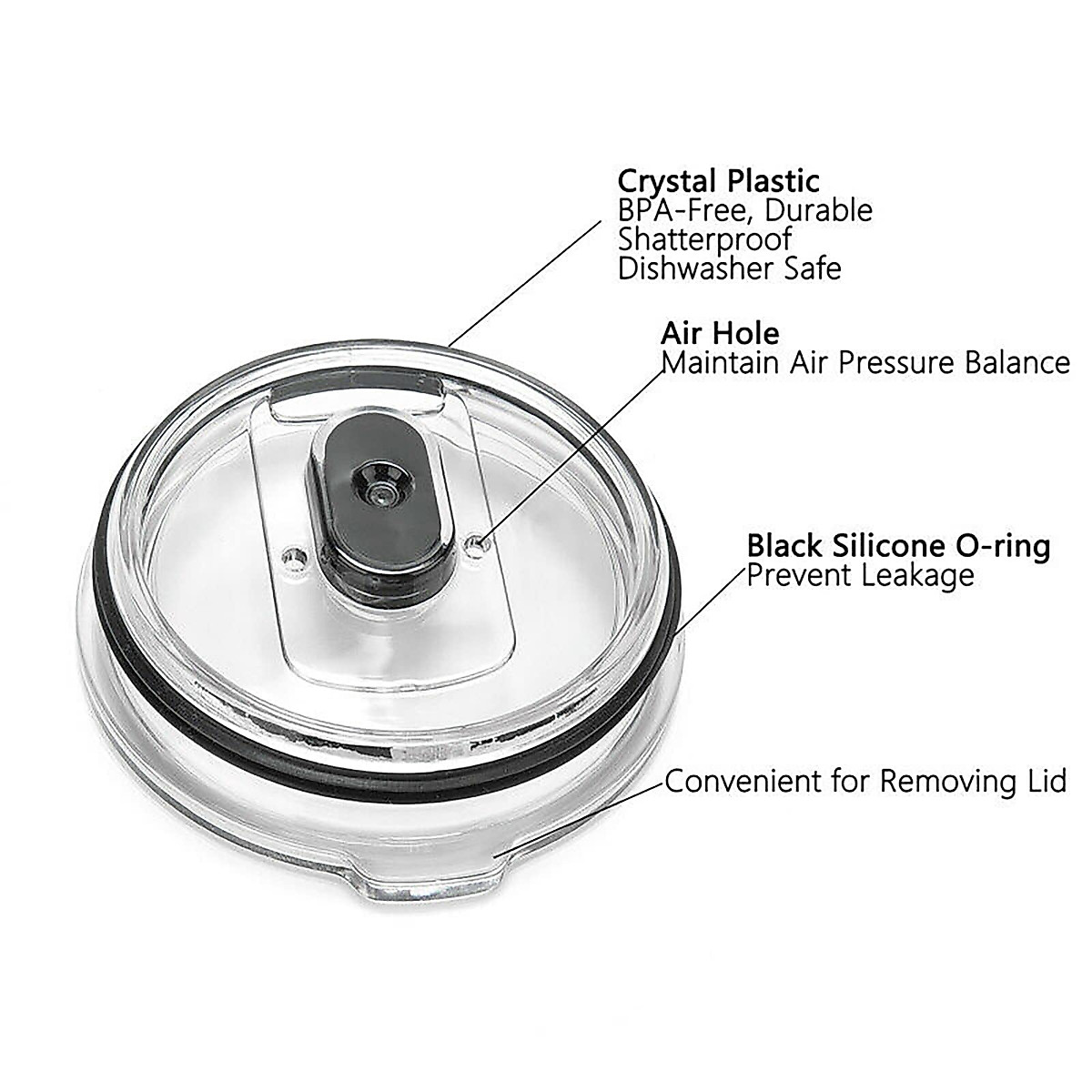 Crystal Plastic
BPA-Free, Durable
Shatterproof
Dishwasher Safe

Air Hole
Maintain Air Pressure Balance

Black Silicone O-ring
Prevent Leakage

Convenient for Removing Lid