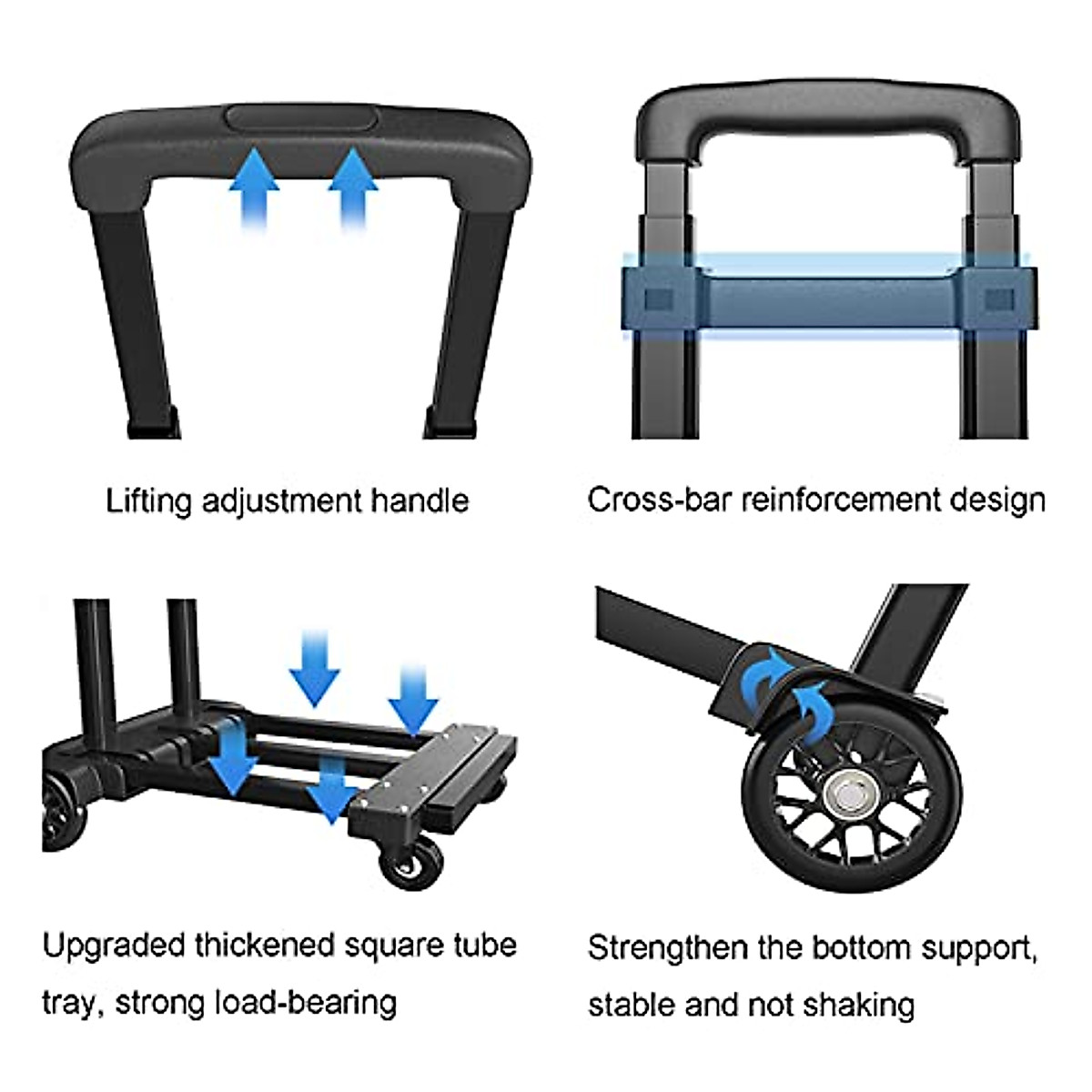 Lifting adjustment handle

Cross-bar reinforcement design

Upgraded thickened square tube tray, strong load-bearing

Strengthen the bottom support, stable and not shaking