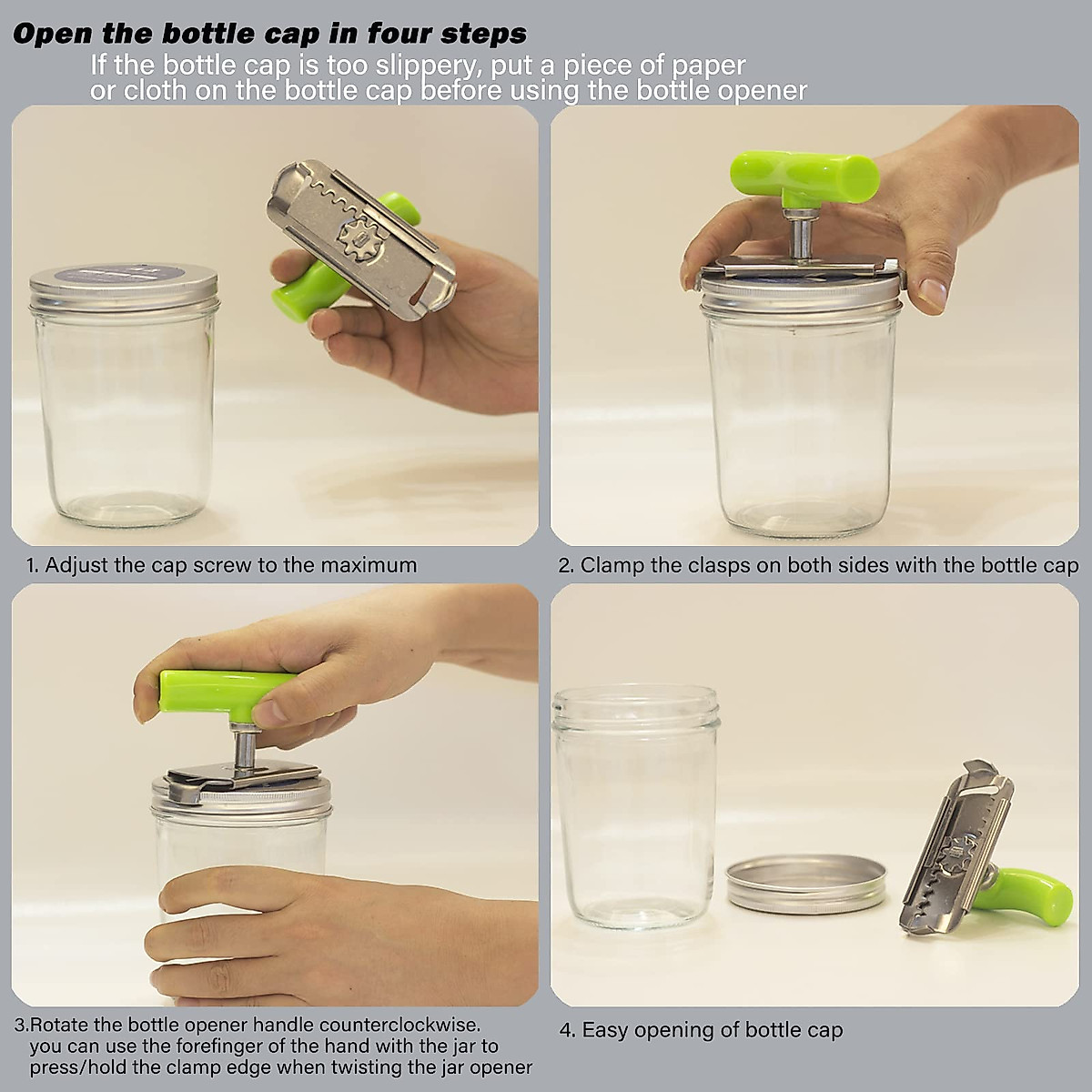 Open the bottle cap in four steps

If the bottle cap is too slippery, put a piece of paper or cloth on the bottle cap before using the bottle opener

1. Adjust the cap screw to the maximum

2. Clamp the clasps on both sides with the bottle cap

3.Rotate the bottle opener handle counterclockwise. you can use the forefinger of the hand with the jar to press/hold the clamp edge when twisting the jar opener

4. Easy opening of bottle cap