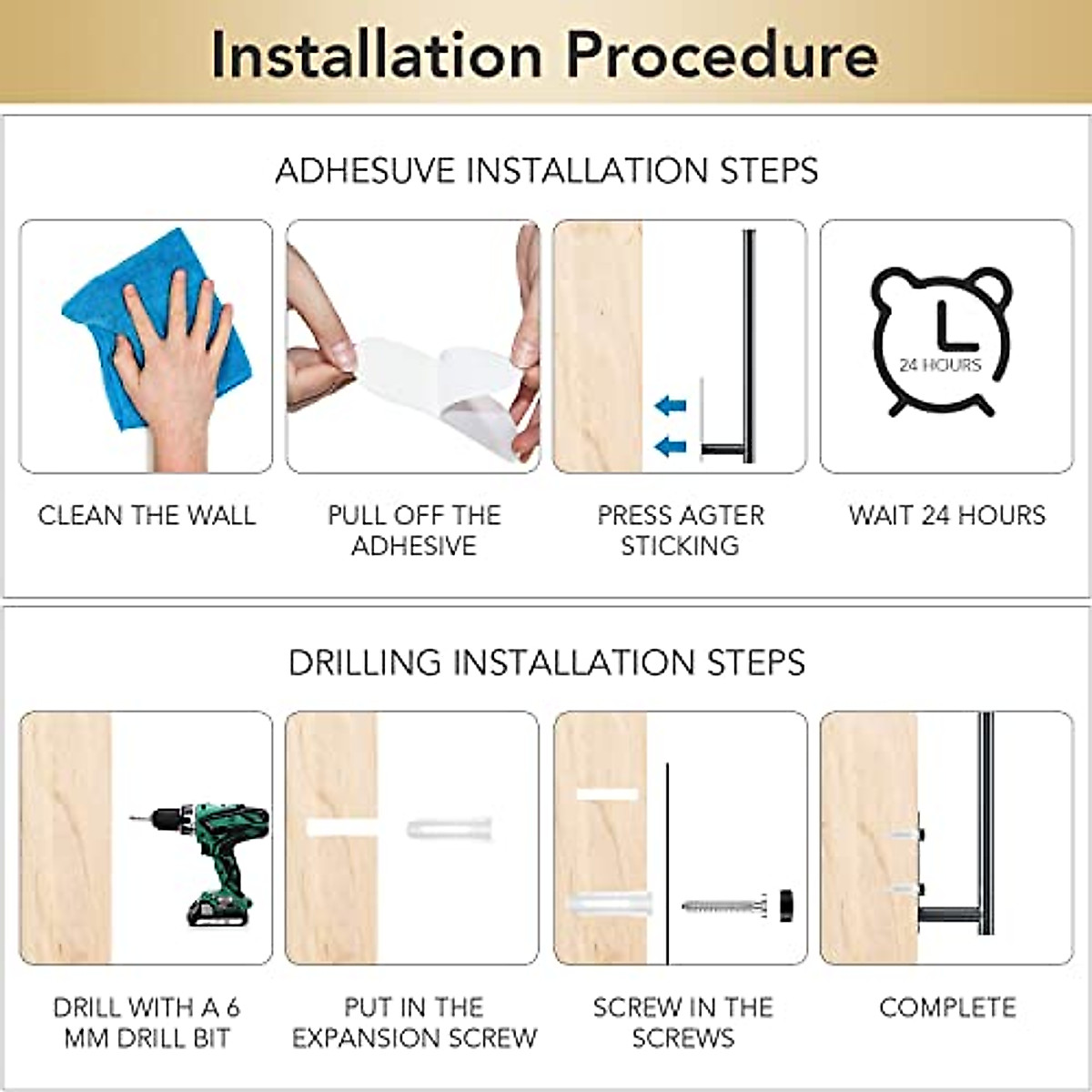 Installation Procedure

ADHESUVE INSTALLATION STEPS

24 HOURS

CLEAN THE WALL

PULL OFF THE ADHESIVE

PRESS AGTER STICKING

WAIT 24 HOURS

DRILLING INSTALLATION STEPS

DRILL WITH A 6 MM DRILL BIT

PUT IN THE EXPANSION SCREW

SCREW IN THE SCREWS

COMPLETE