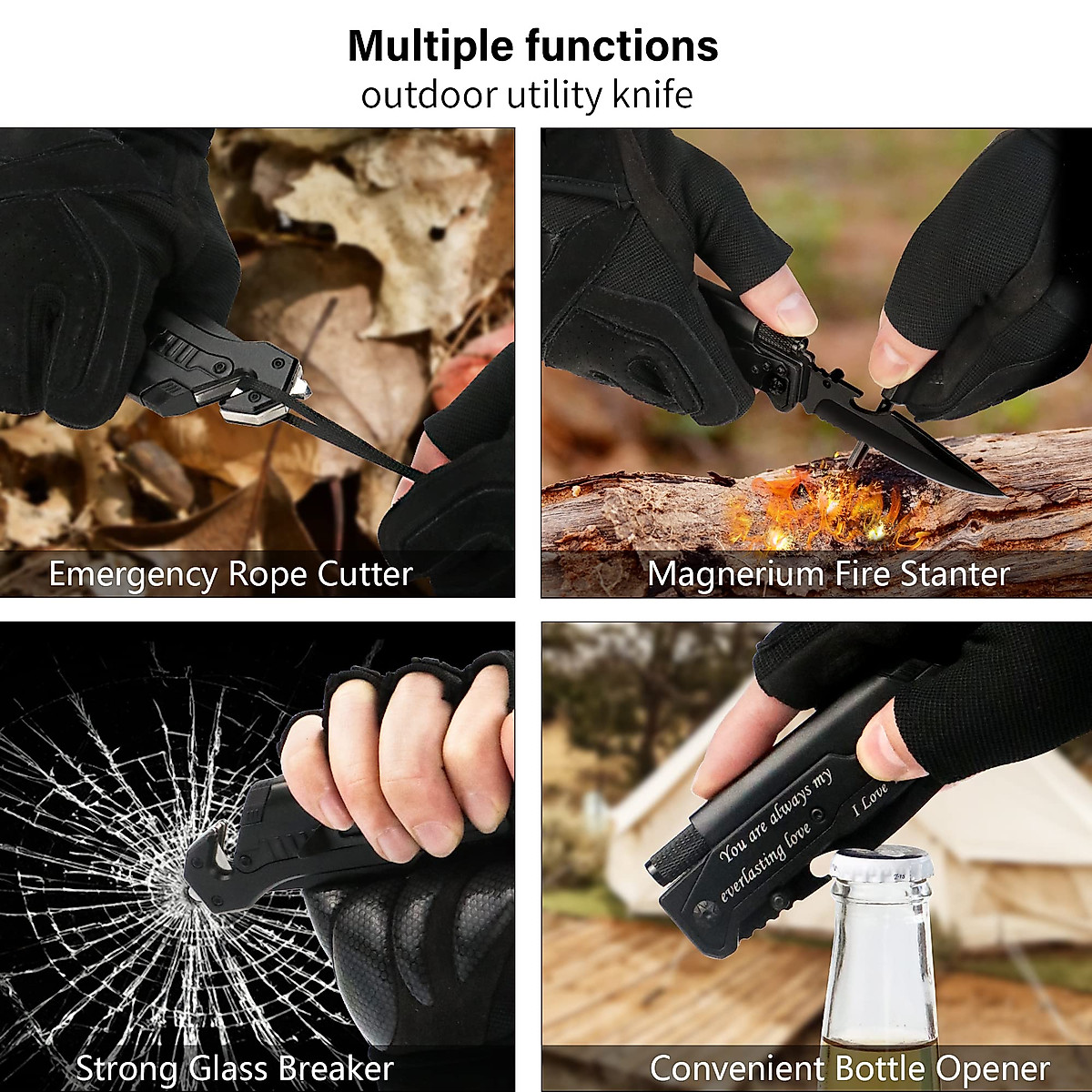 Multiple functions
outdoor utility knife

Emergency Rope Cutter

Magnerium Fire Stanter

Strong Glass Breaker

You are always my everlasting love

I Love

Convenient Bottle Opener