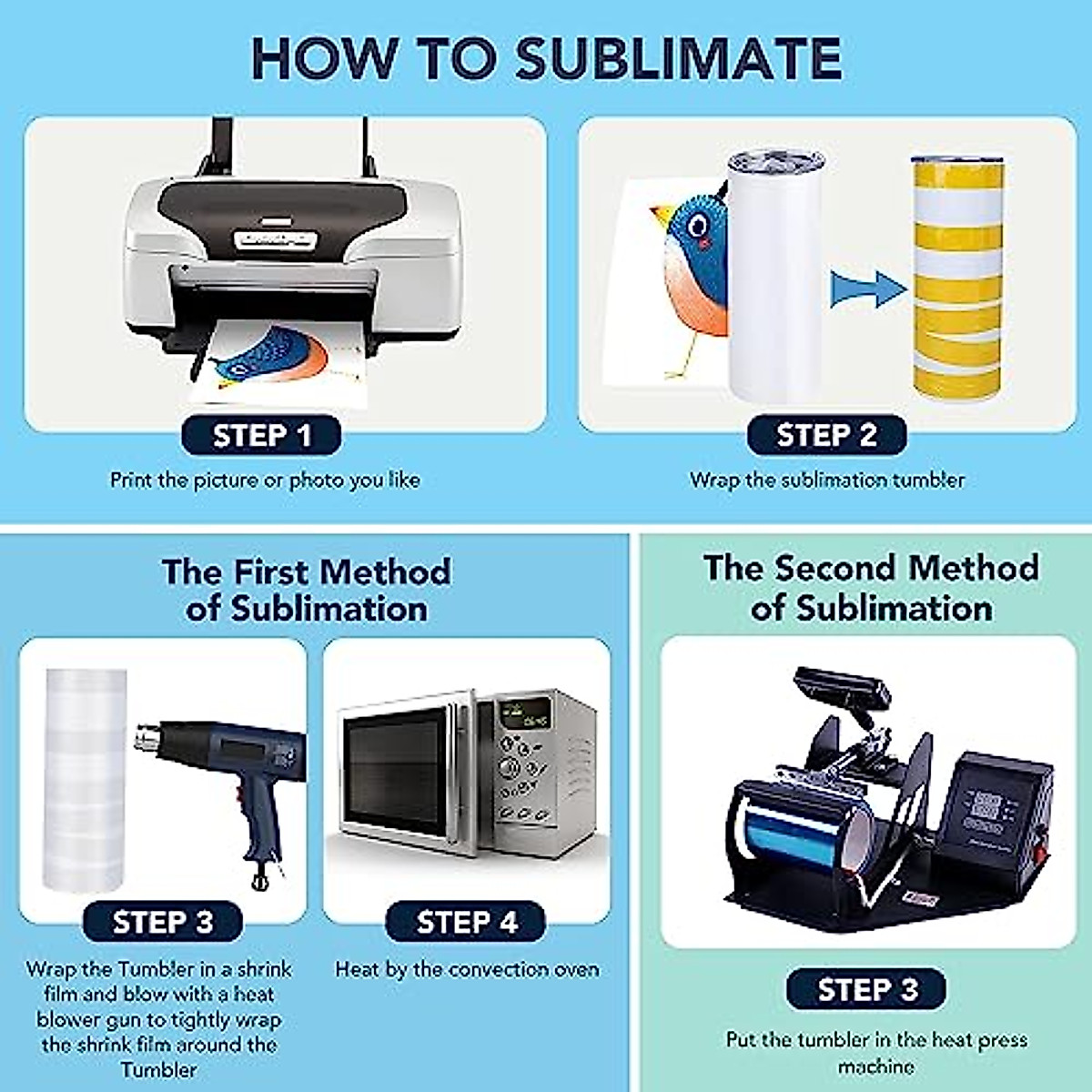 HOW TO SUBLIMATE

STEP 1

Print the picture or photo you like

STEP 2

Wrap the sublimation tumbler

The First Method of Sublimation

STEP 3

Wrap the Tumbler in a shrink film and blow with a heat blower gun to tightly wrap the shrink film around the Tumbler

STEP 4

Heat by the convection oven

The Second Method of Sublimation

STEP 3

Put the tumbler in the heat press machine