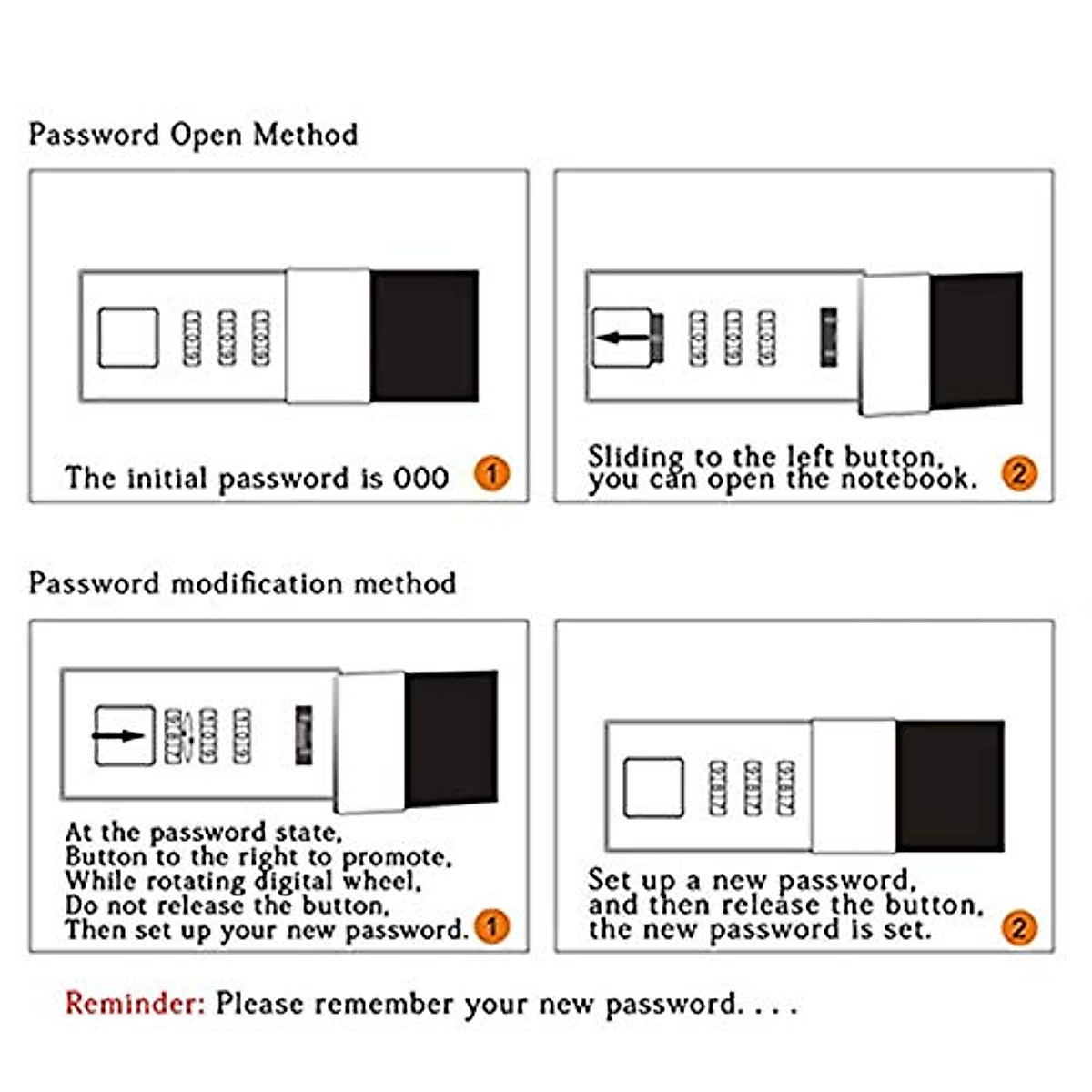 Password Open Method

The initial password is 000 1

Sliding to the left button, you can open the notebook. 2

Password modification method

At the password state, Button to the right to promote, While rotating digital wheel, Do not release the button, Then set up your new password. 1

Set up a new password, and then release the button, the new password is set. 2

Reminder: Please remember your new password. . . .