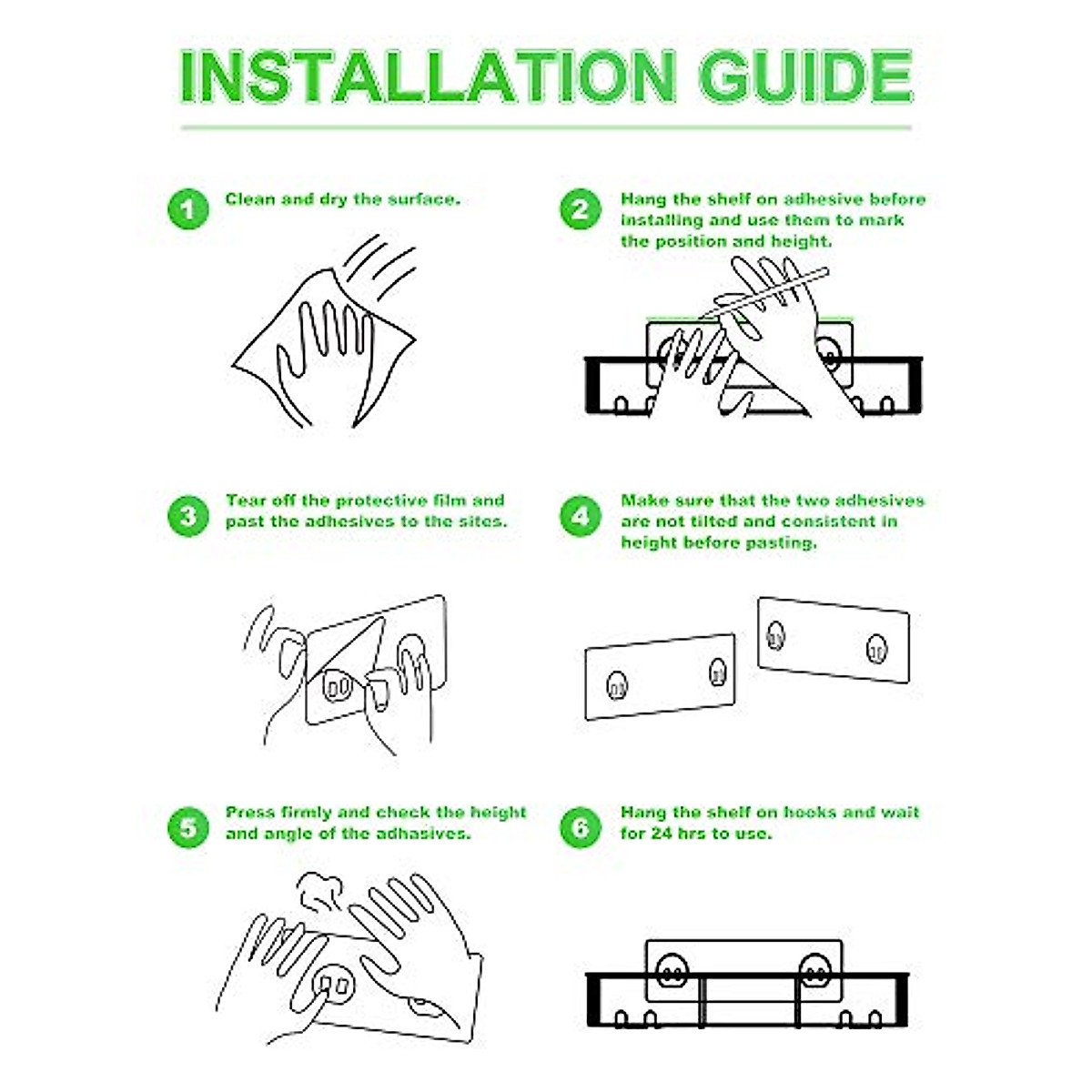 INSTALLATION GUIDE

1 Clean and dry the surface.

2 Hang the shelf on adhesive before installing and use them to mark the position and height.

3 Tear off the protective film and past the adhesives to the sites.

4 Make sure that the two adhesives are not tilted and consistent in height before pasting.

5 Press firmly and check the height and angle of the adhasives.

6 Hang the shelf on hooks and wait for 24 hrs to use.