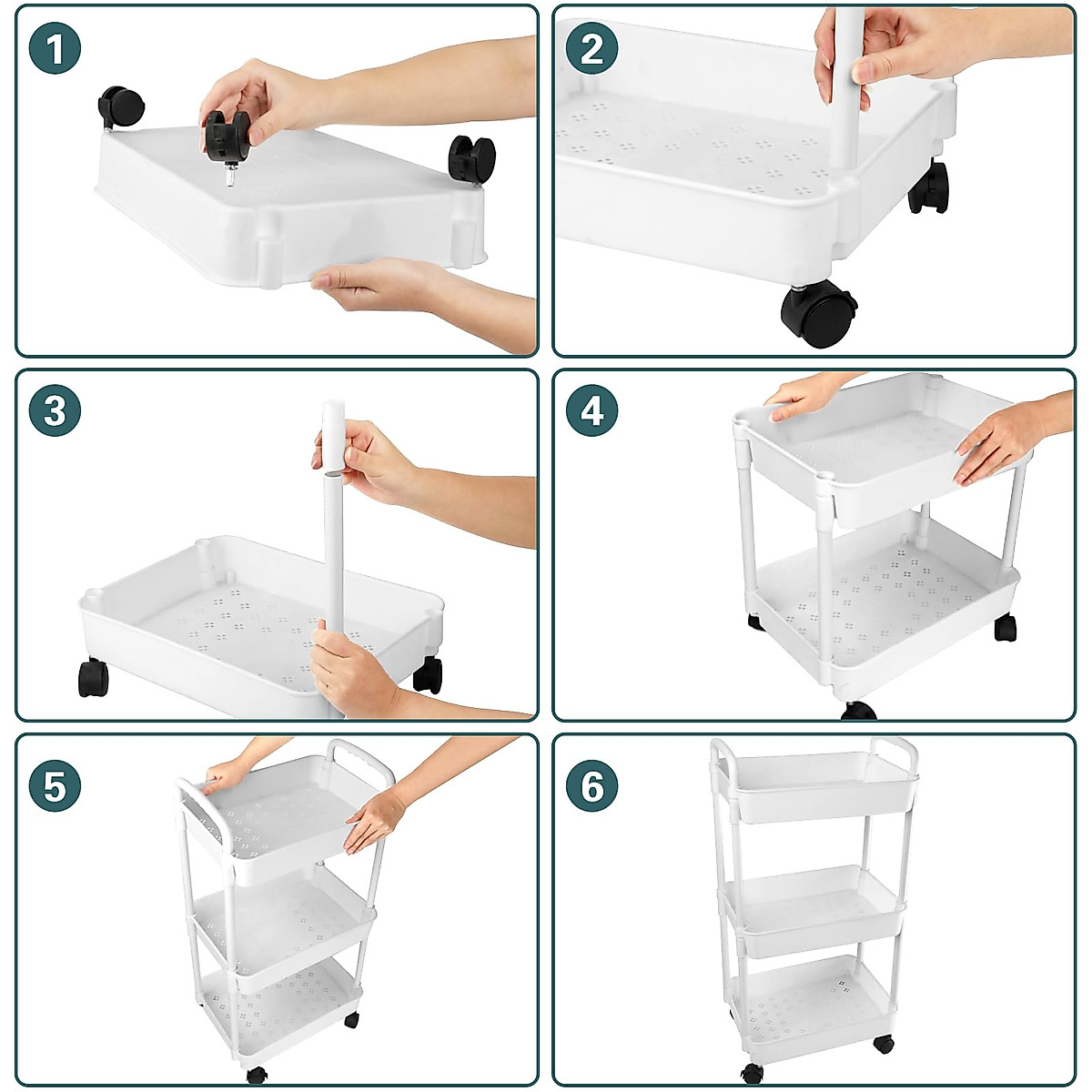 1

2

3

4

5

6