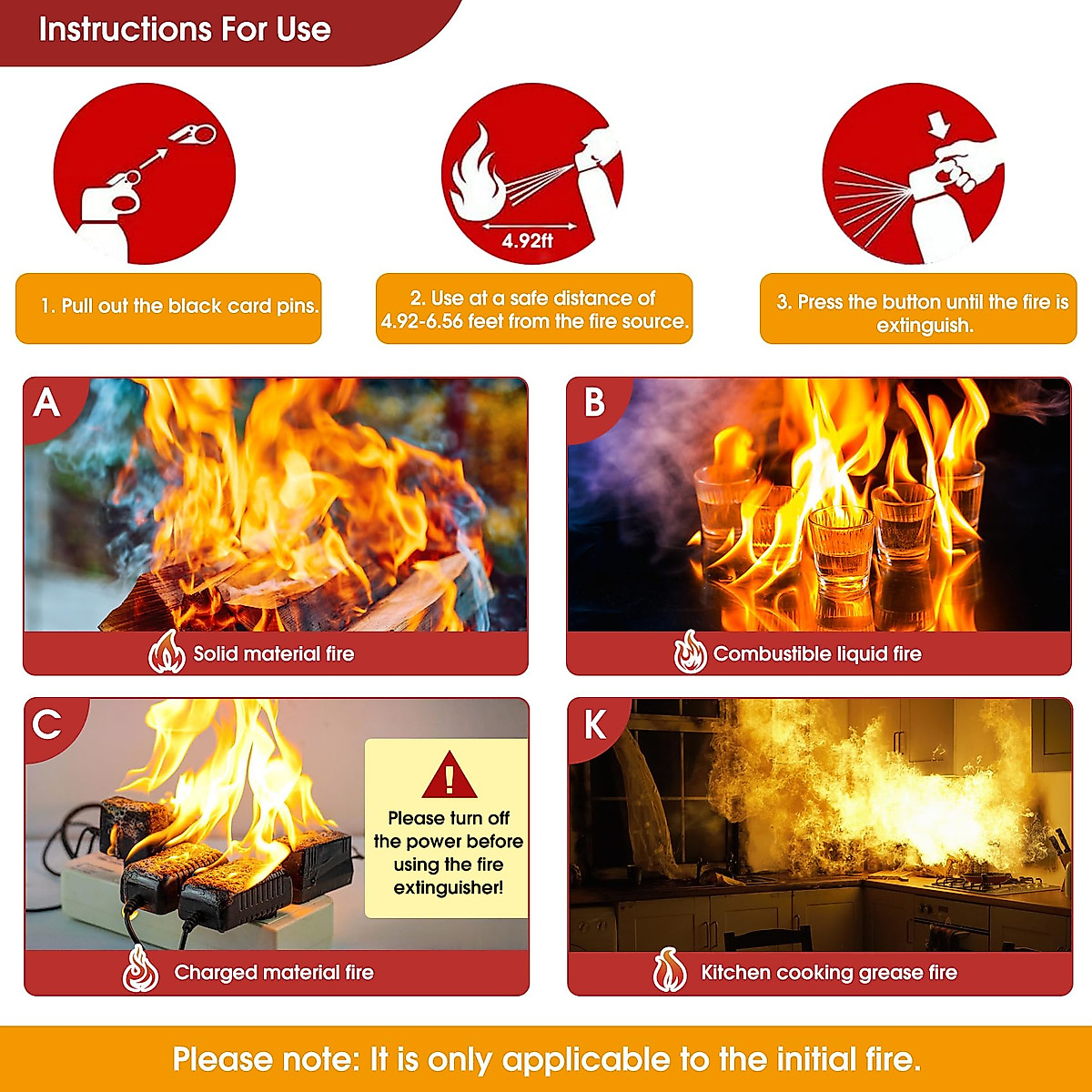 Instructions For Use

4.92ft

1. Pull out the black card pins.

2. Use at a safe distance of 4.92-6.56 feet from the fire source.

3. Press the button until the fire is extinguish.

A

Solid material fire

B

Combustible liquid fire

C

Please turn off the power before using the fire extinguisher!

Charged material fire

K

Kitchen cooking grease fire

Please note: It is only applicable to the initial fire.