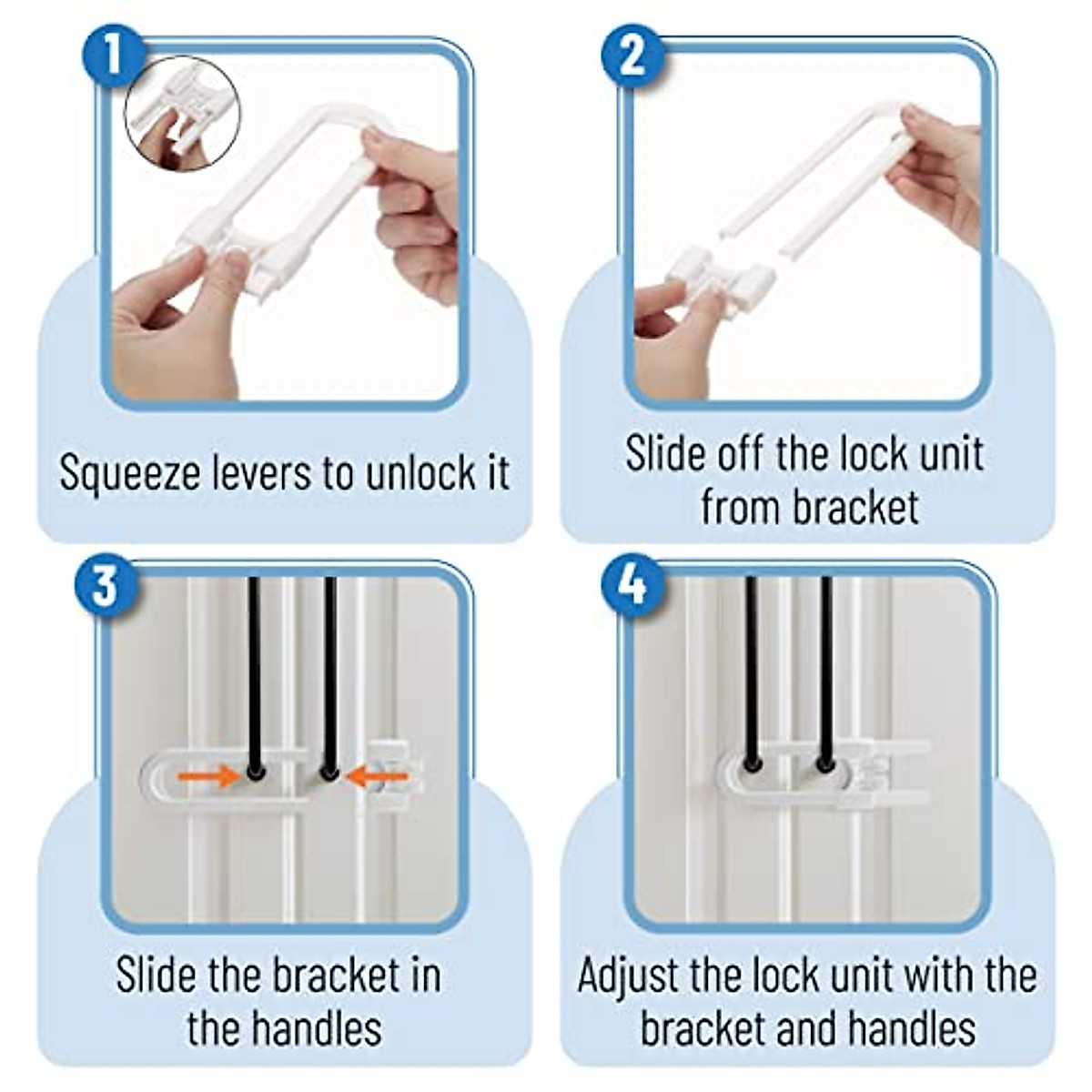 1

Squeeze levers to unlock it

2

Slide off the lock unit from bracket

3

Slide the bracket in the handles

4

Adjust the lock unit with the bracket and handles