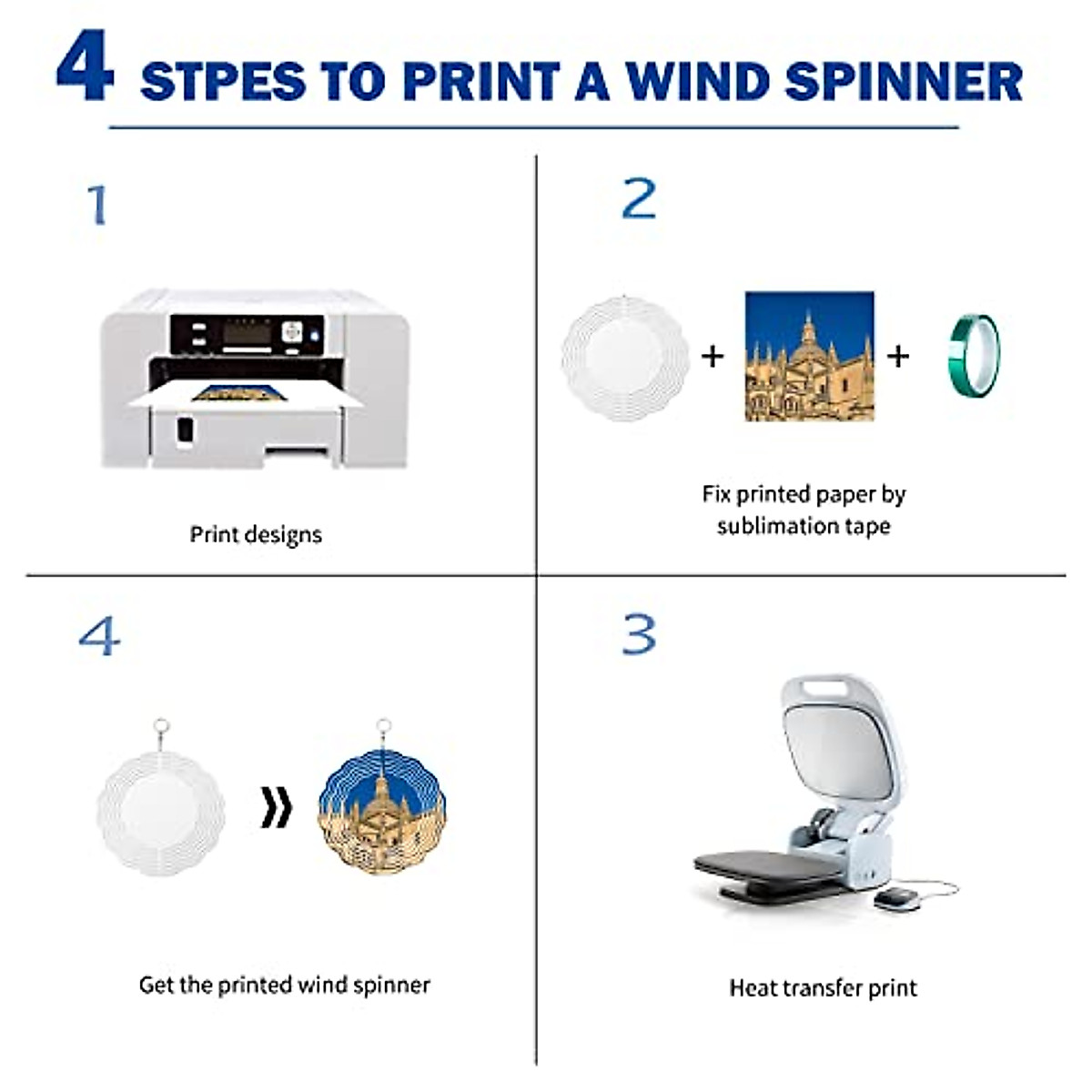 4 STPES TO PRINT A WIND SPINNER

1

Print designs

2

+ +

Fix printed paper by sublimation tape

4

Get the printed wind spinner

3

Heat transfer print