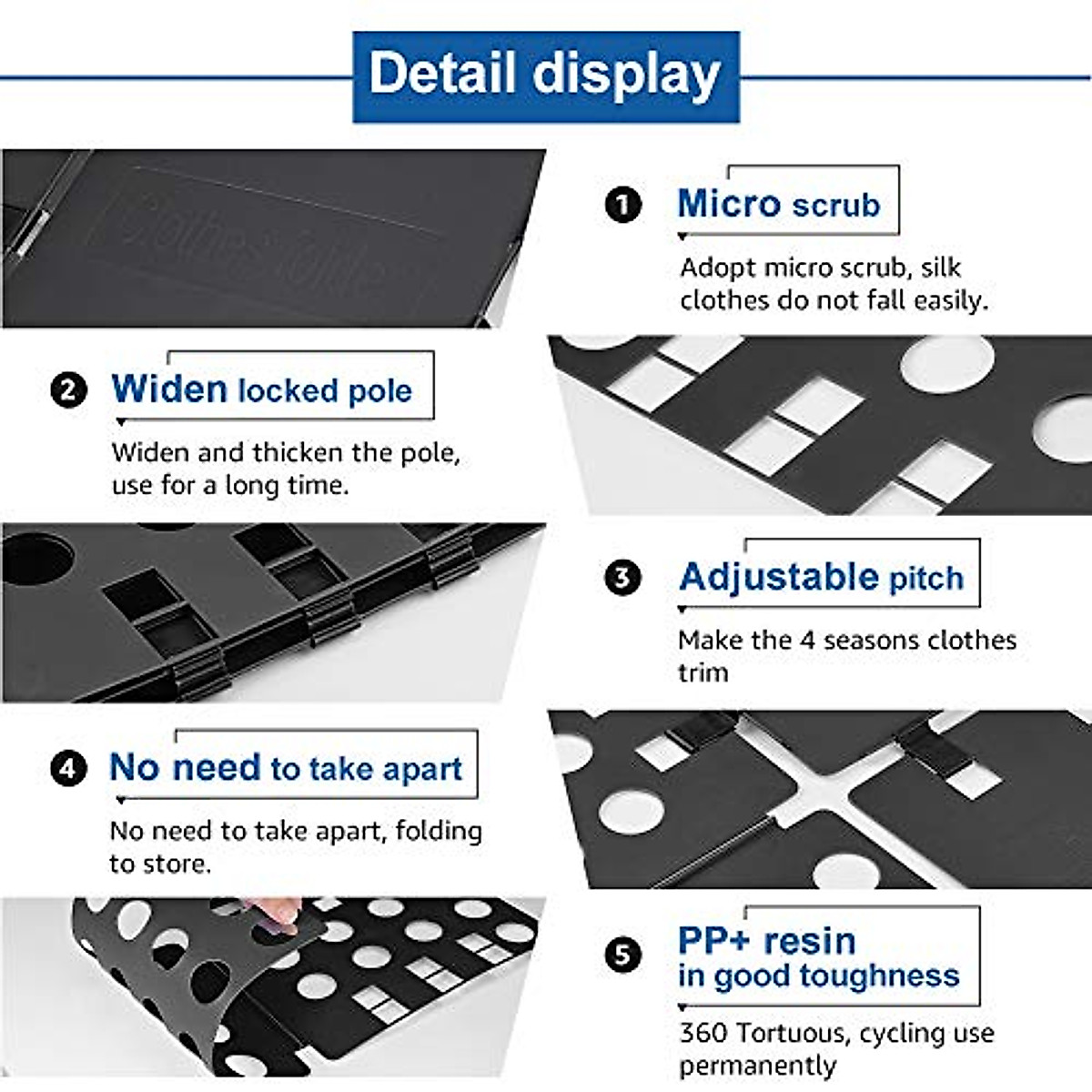 Detail display

Clothes folder

1 Micro scrub

Adopt micro scrub, silk clothes do not fall easily.

2 Widen locked pole

Widen and thicken the pole, use for a long time.

3 Adjustable pitch

Make the 4 seasons clothes trim

4 No need to take apart

No need to take apart, folding to store.

5 PP+ resin in good toughness

360 Tortuous, cycling use permanently