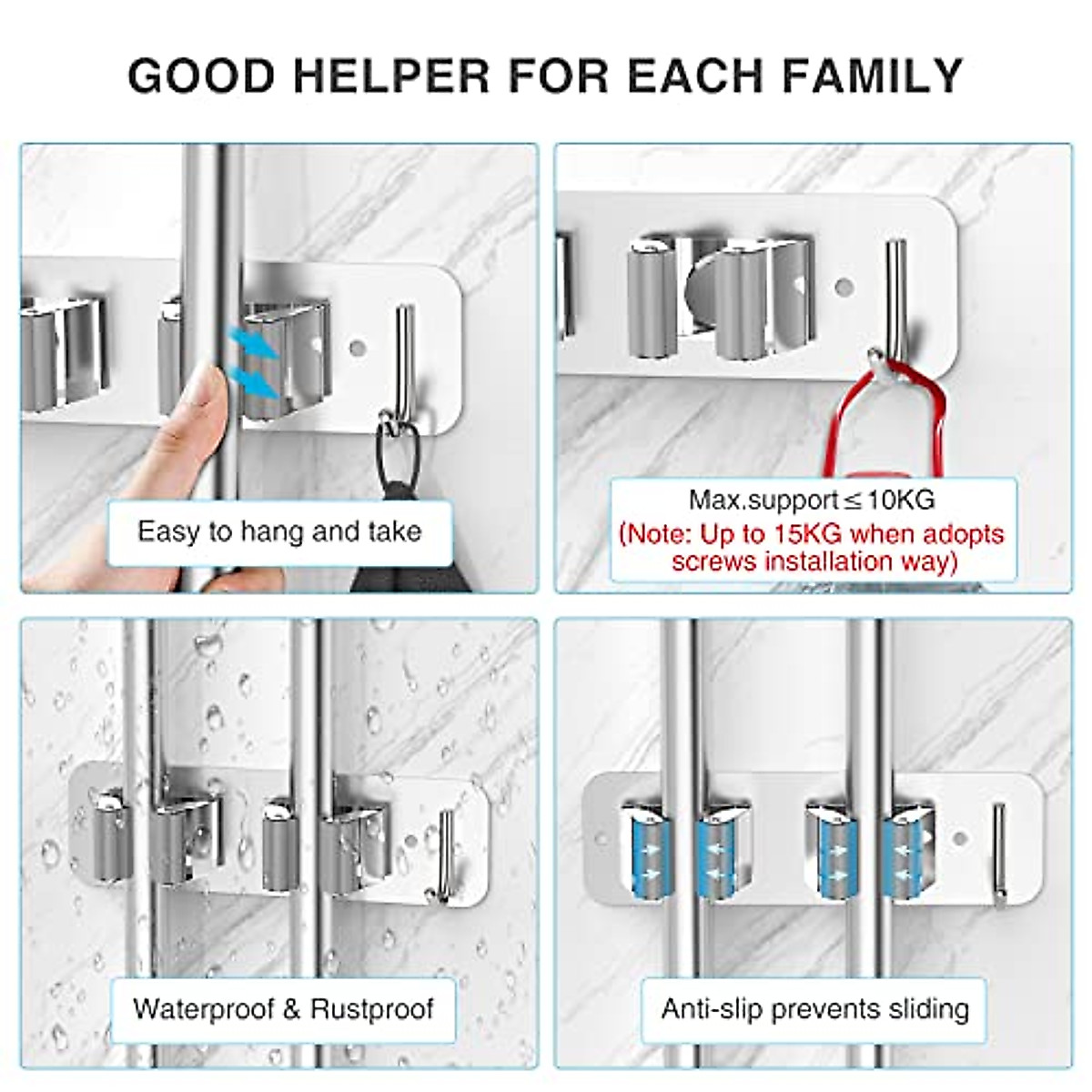 GOOD HELPER FOR EACH FAMILY

Easy to hang and take

Max.support ≤ 10KG
(Note: Up to 15KG when adopts screws installation way)

Waterproof & Rustproof

Anti-slip prevents sliding