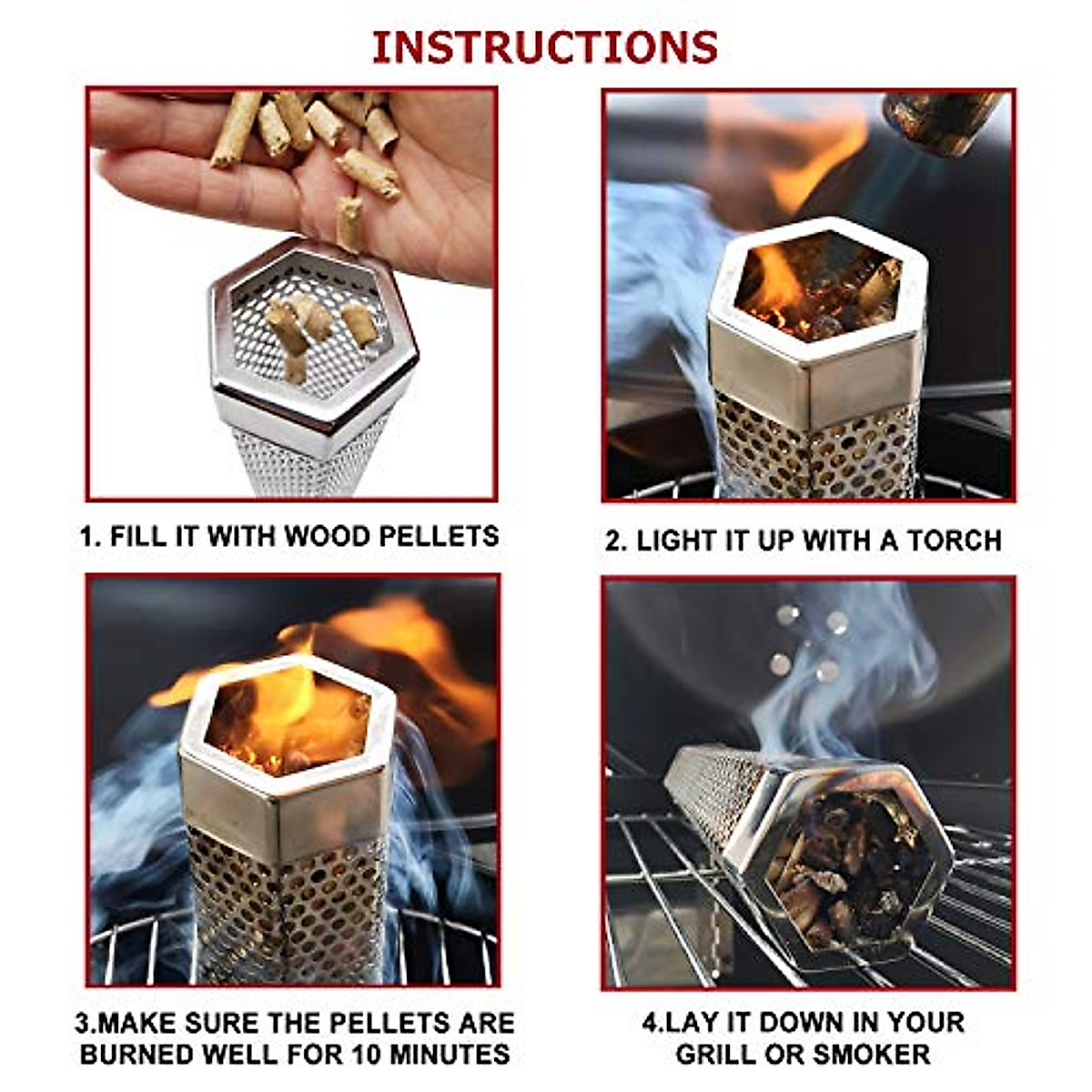 INSTRUCTIONS

1. FILL IT WITH WOOD PELLETS

2. LIGHT IT UP WITH A TORCH

3.MAKE SURE THE PELLETS ARE BURNED WELL FOR 10 MINUTES

4.LAY IT DOWN IN YOUR GRILL OR SMOKER