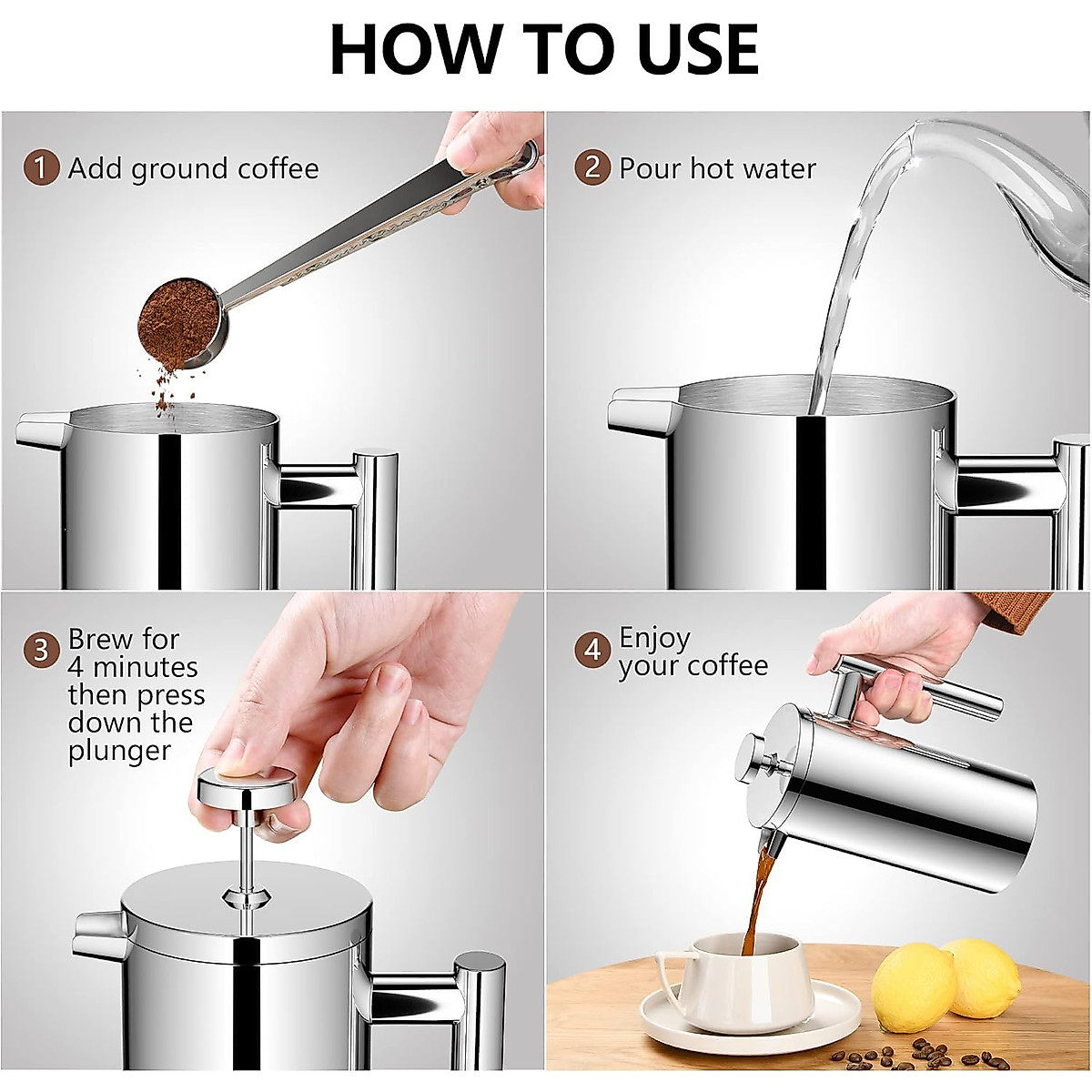 HOW TO USE

1 Add ground coffee

2 Pour hot water

3 Brew for 4 minutes then press down the plunger

4 Enjoy your coffee