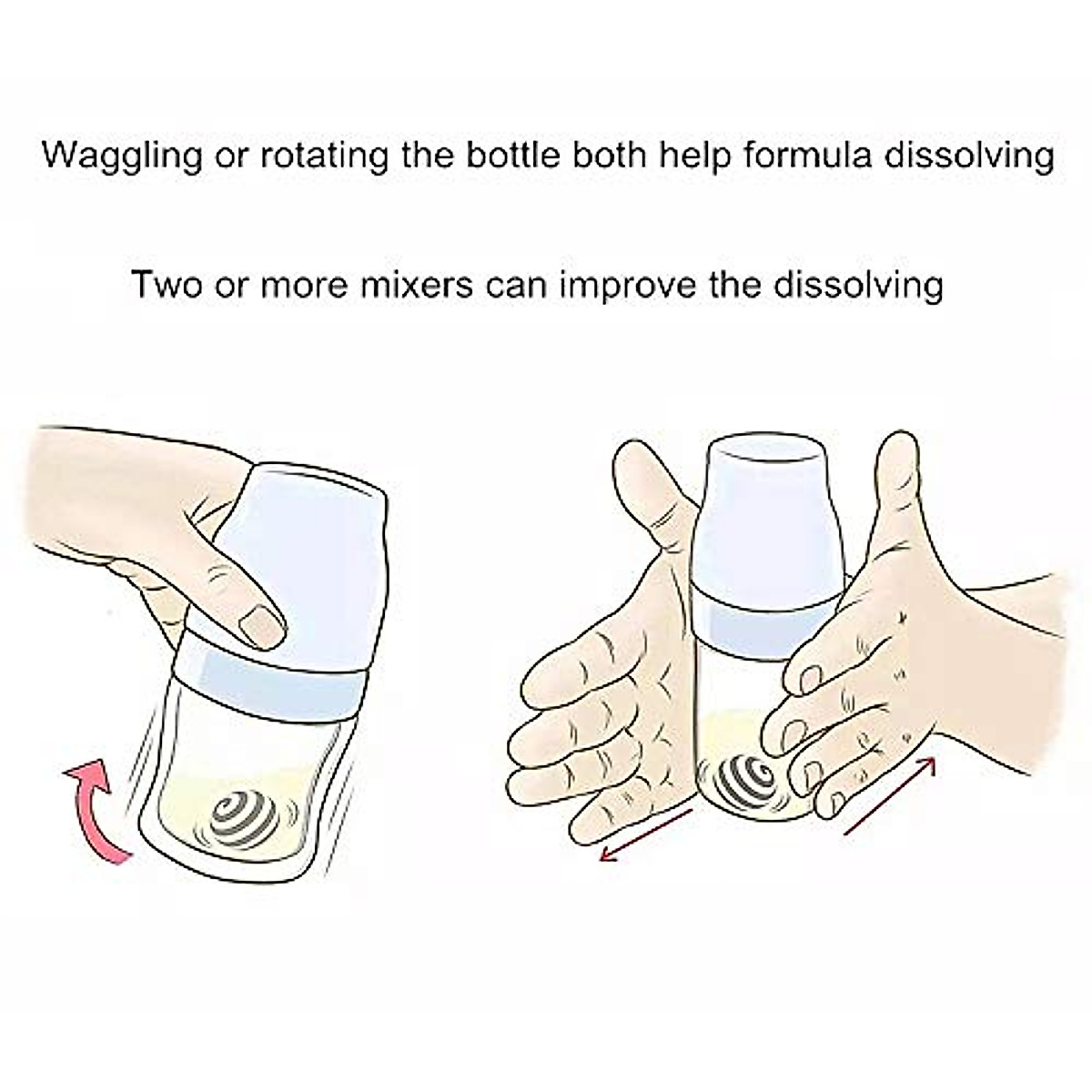 Waggling or rotating the bottle both help formula dissolving

Two or more mixers can improve the dissolving