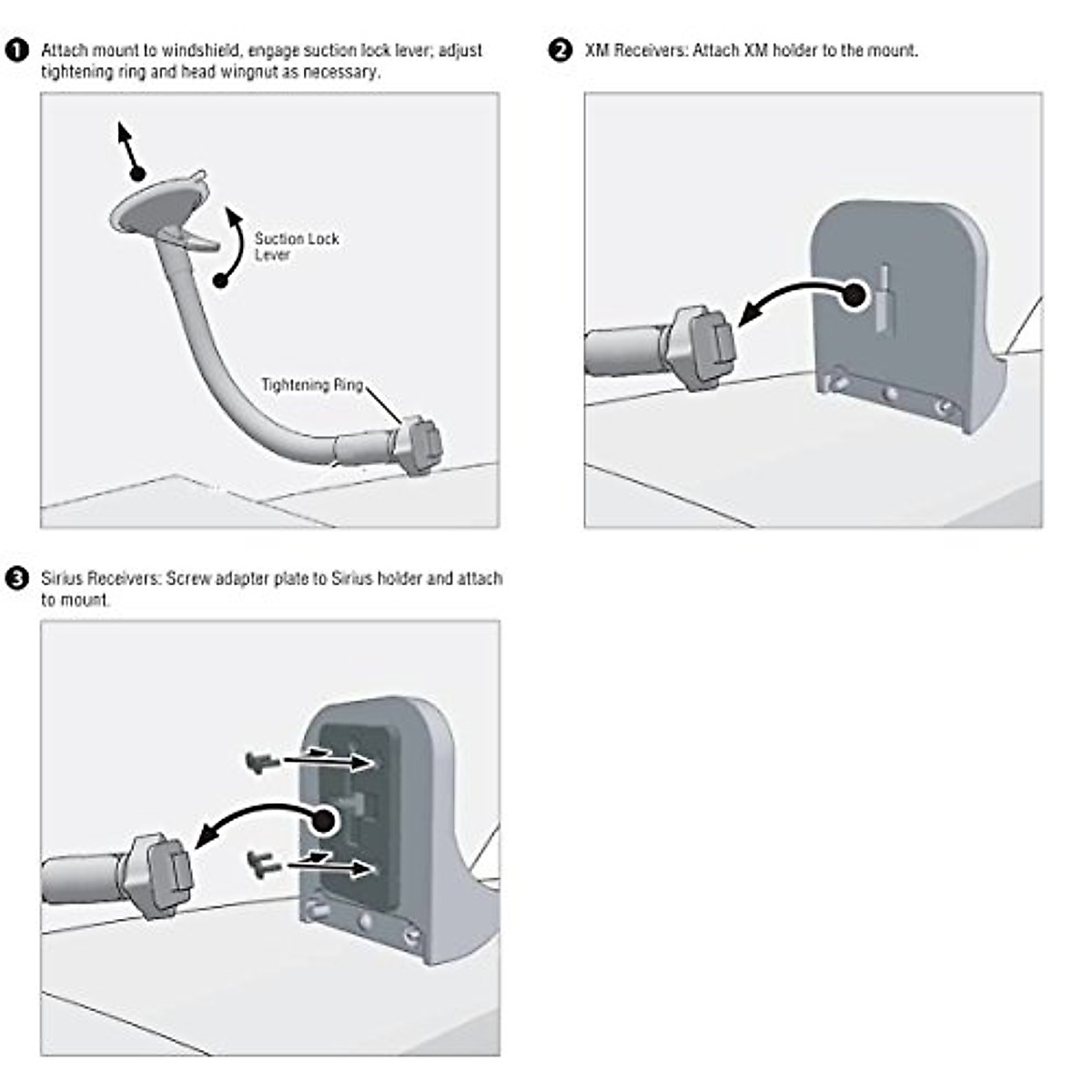 1 Attach mount to windshield, engage suction lock lever; adjust tightening ring and head wingnut as necessary.

Suction Lock Lever

Tightening Ring

2 XM Receivers: Attach XM holder to the mount.

3 Sirius Receivers: Screw adapter plate to Sirius holder and attach to mount.