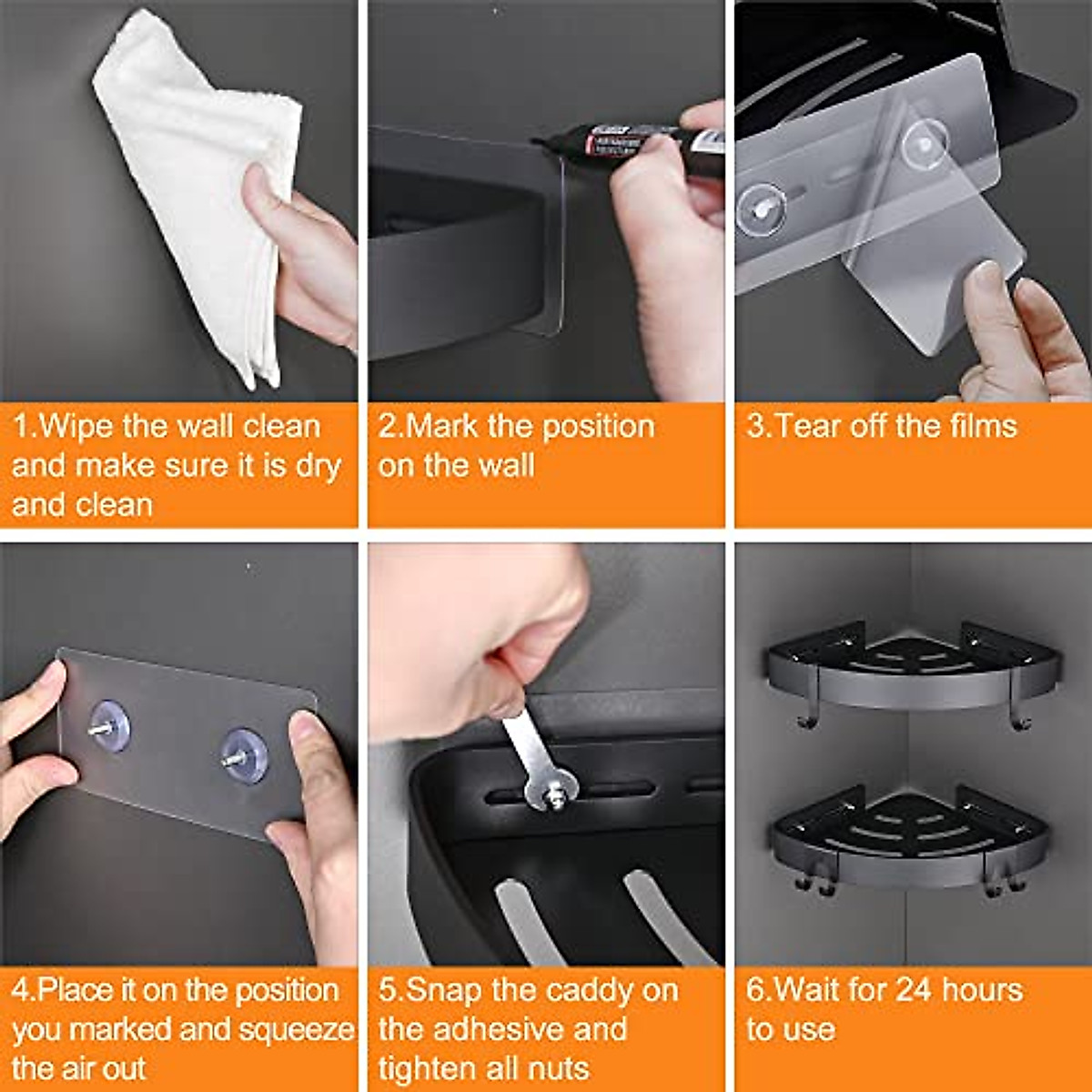 1.Wipe the wall clean and make sure it is dry and clean

2.Mark the position on the wall

3.Tear off the films

4.Place it on the position you marked and squeeze the air out

5.Snap the caddy on the adhesive and tighten all nuts

6.Wait for 24 hours to use