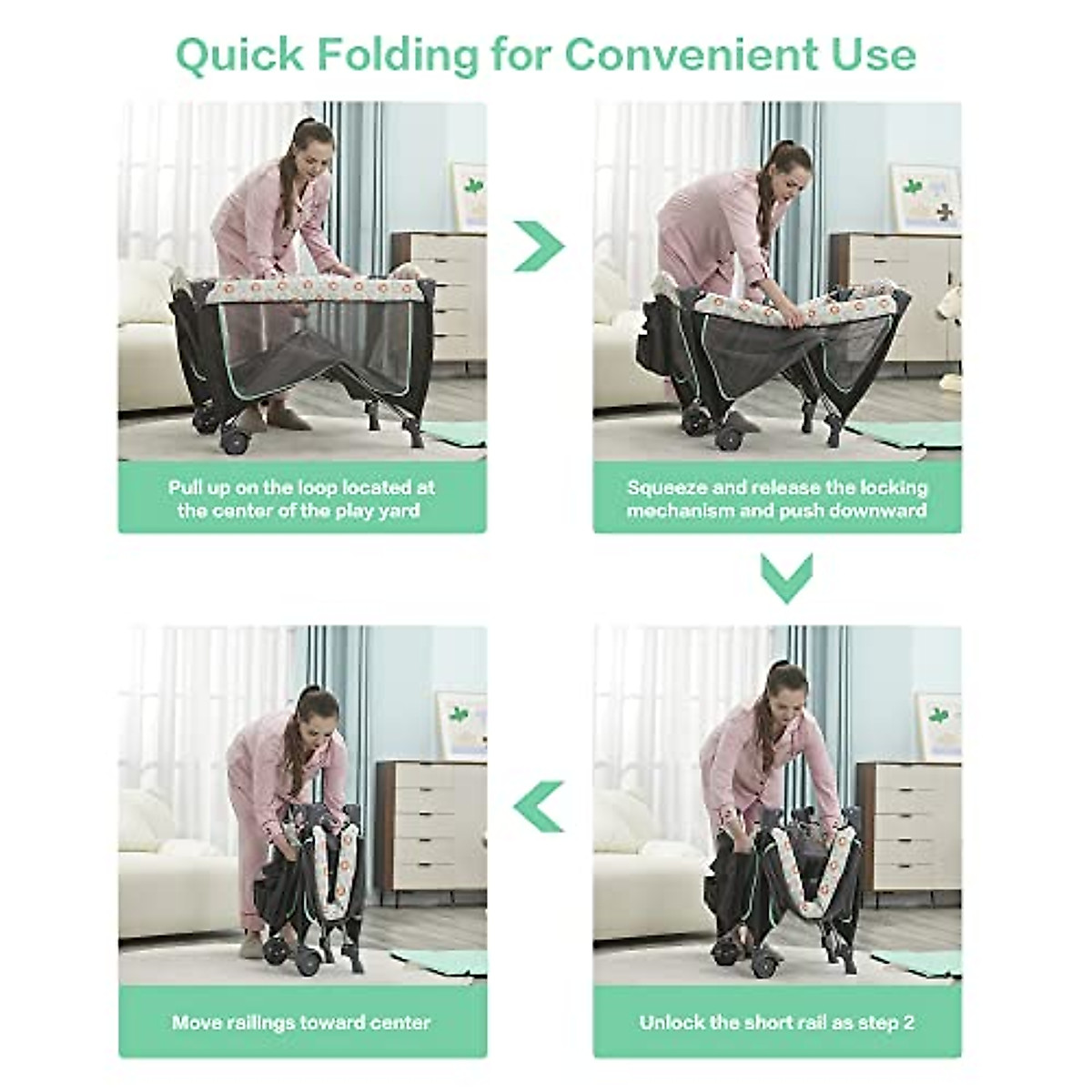 Quick Folding for Convenient Use

Pull up on the loop located at the center of the play yard

Squeeze and release the locking mechanism and push downward

Unlock the short rail as step 2

Move railings toward center