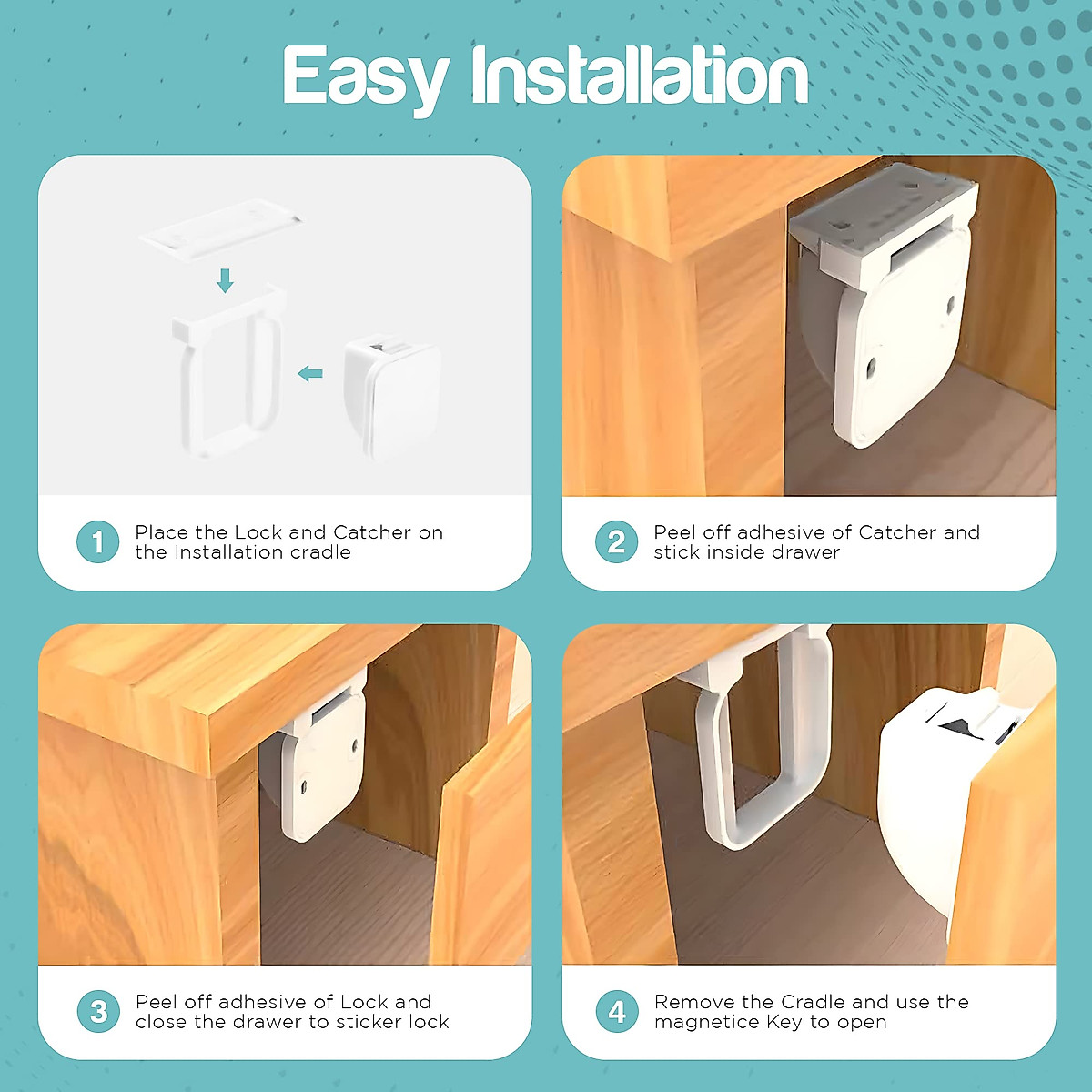 Easy Installation

1 Place the Lock and Catcher on the Installation cradle

2 Peel off adhesive of Catcher and stick inside drawer

3 Peel off adhesive of Lock and close the drawer to sticker lock

4 Remove the Cradle and use the magnetice Key to open