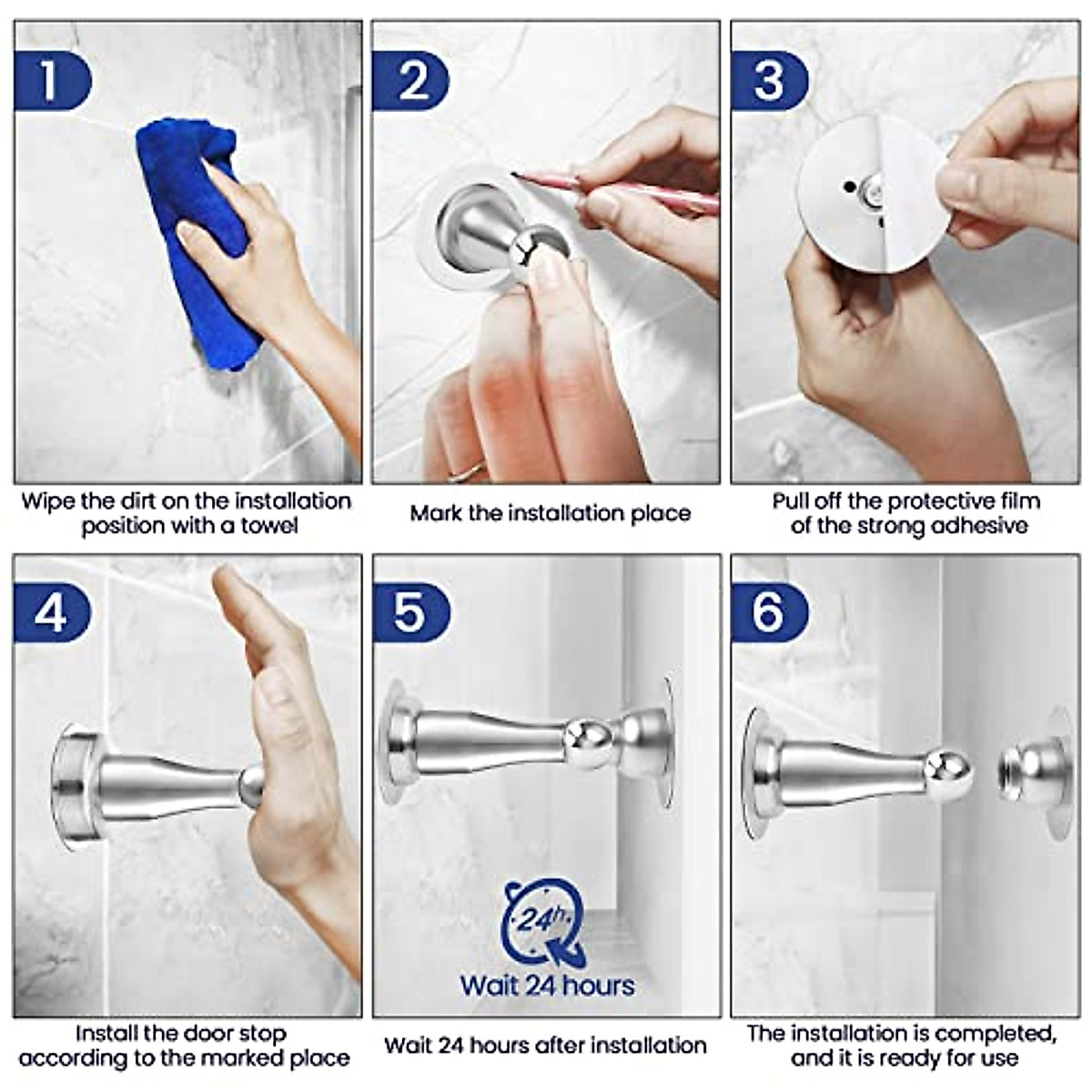 1

Wipe the dirt on the installation position with a towel

2

Mark the installation place

3

Pull off the protective film of the strong adhesive

4

Install the door stop according to the marked place

5

24h

Wait 24 hours

Wait 24 hours after installation

6

The installation is completed, and it is ready for use