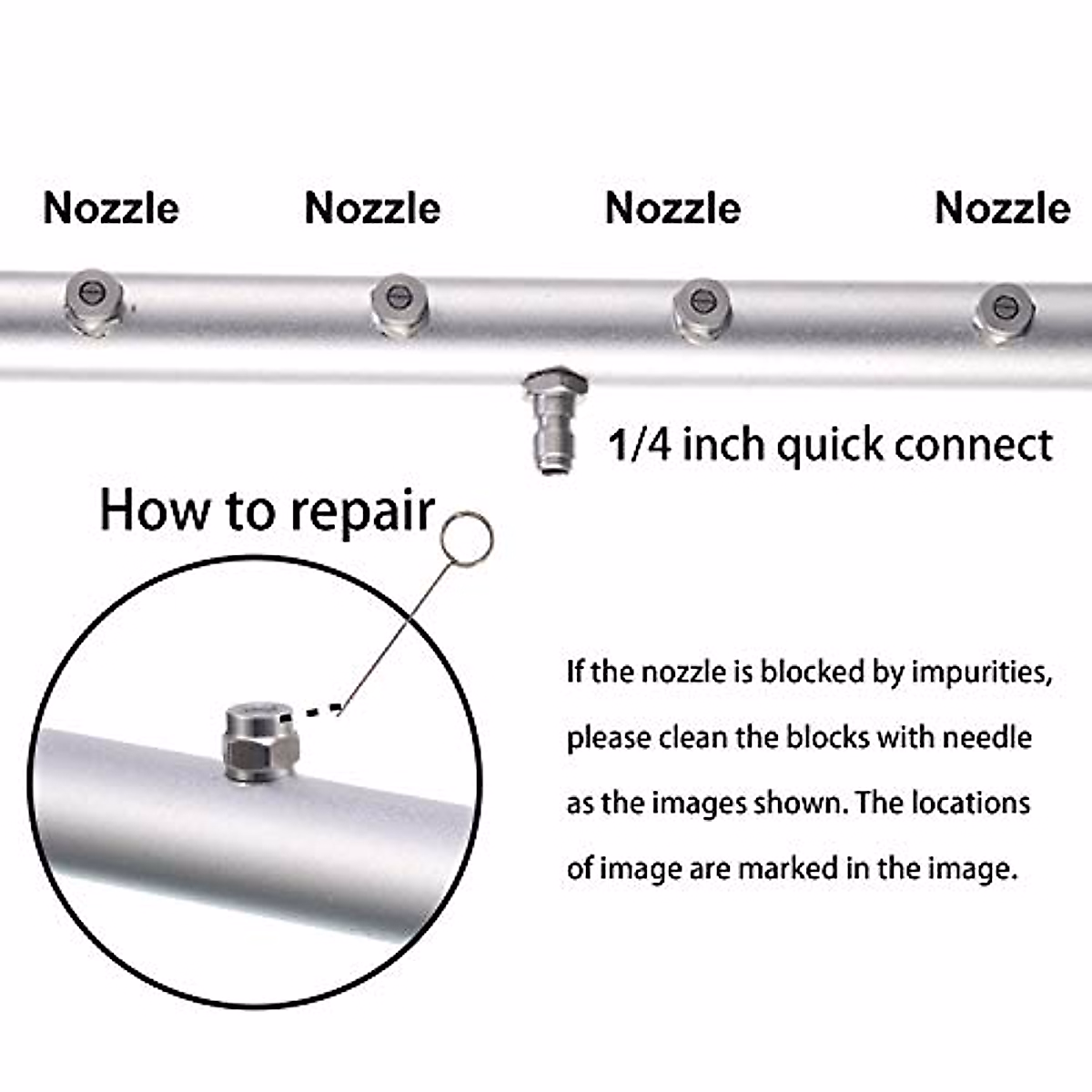 Nozzle Nozzle Nozzle Nozzle

1/4 inch quick connect

How to repair

If the nozzle is blocked by impurities, please clean the blocks with needle as the images shown. The locations of image are marked in the image.