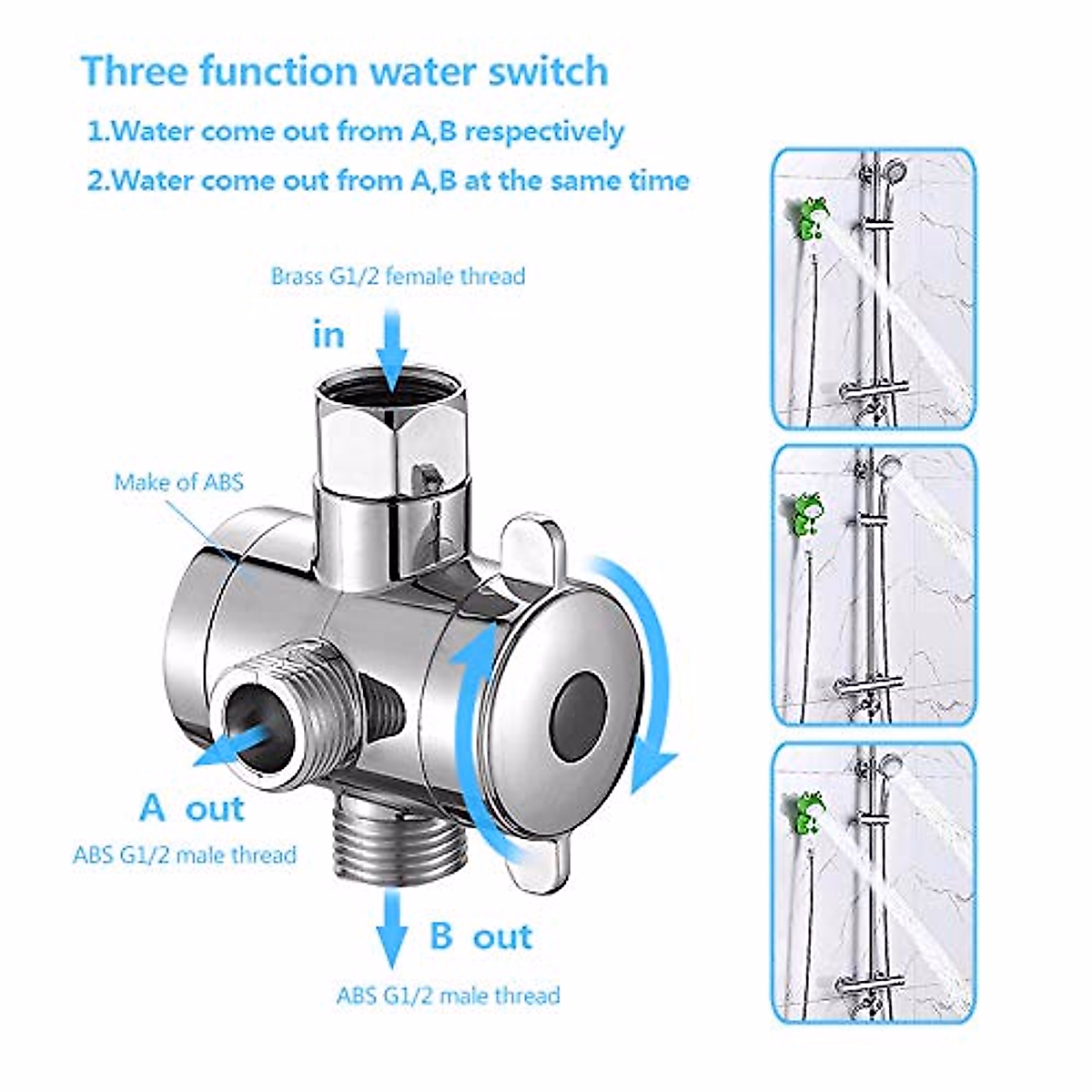 Three function water switch

1.Water come out from A,B respectively

2.Water come out from A,B at the same time

Brass G1/2 female thread

in

Make of ABS

A out

ABS G1/2 male thread

B out

ABS G1/2 male thread