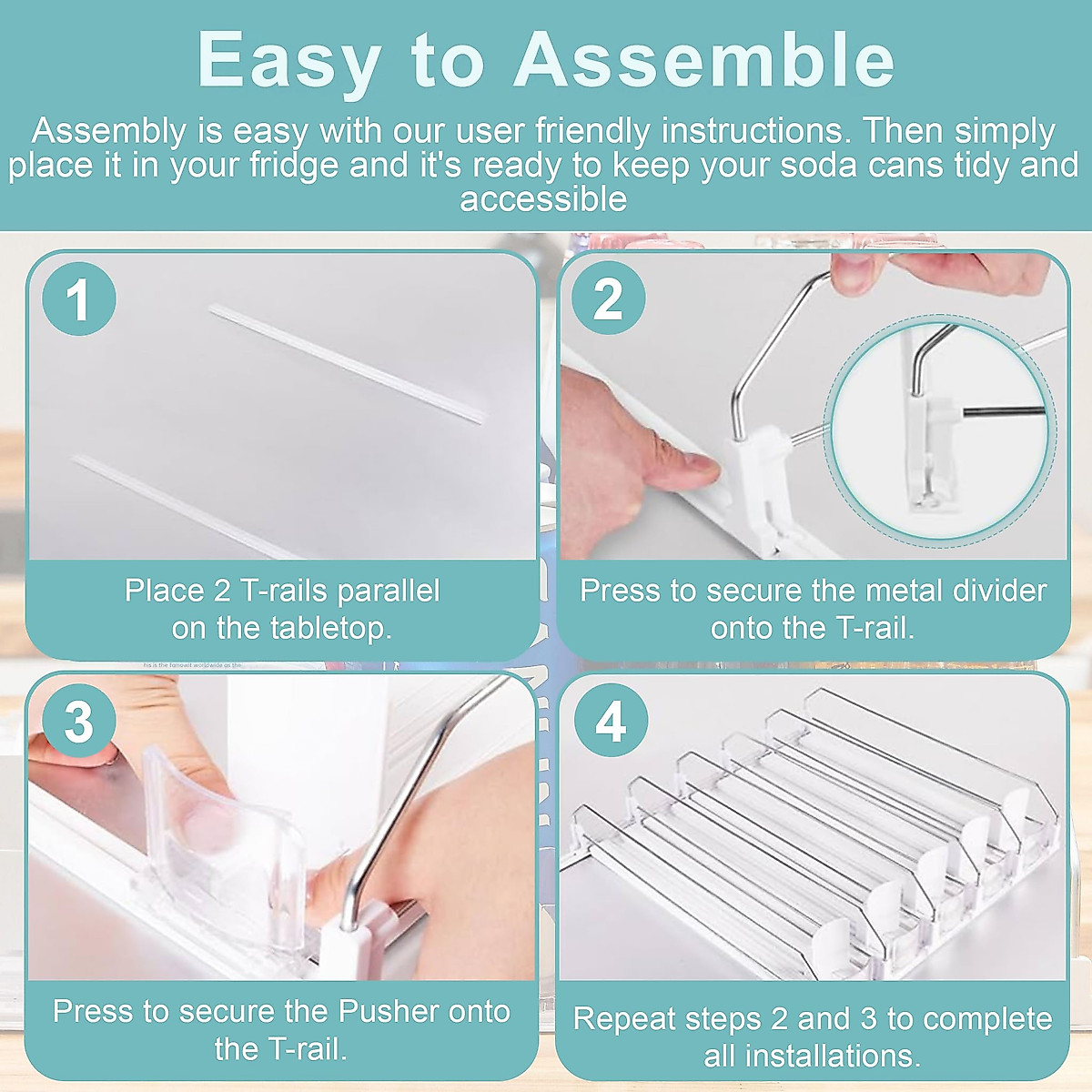 Easy to Assemble

Assembly is easy with our user friendly instructions. Then simply place it in your fridge and it's ready to keep your soda cans tidy and accessible

1

Place 2 T-rails parallel on the tabletop.

2

Press to secure the metal divider onto the T-rail.

3

Press to secure the Pusher onto the T-rail.

4

Repeat steps 2 and 3 to complete all installations.