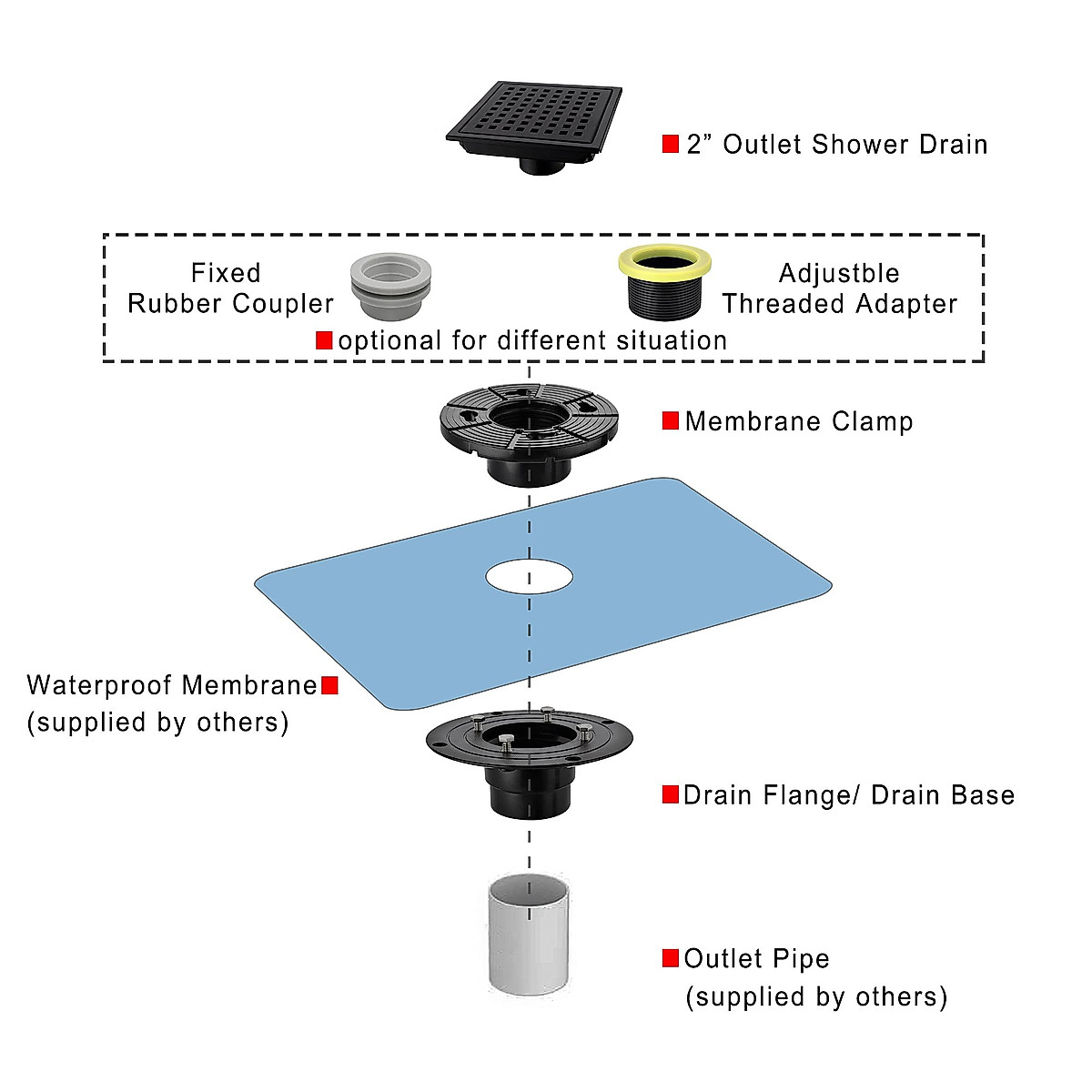 2” Outlet Shower Drain

Fixed
Rubber Coupler

Adjustble
Threaded Adapter

optional for different situation

Membrane Clamp

Waterproof Membrane
(supplied by others)

Drain Flange/ Drain Base

Outlet Pipe
(supplied by others)