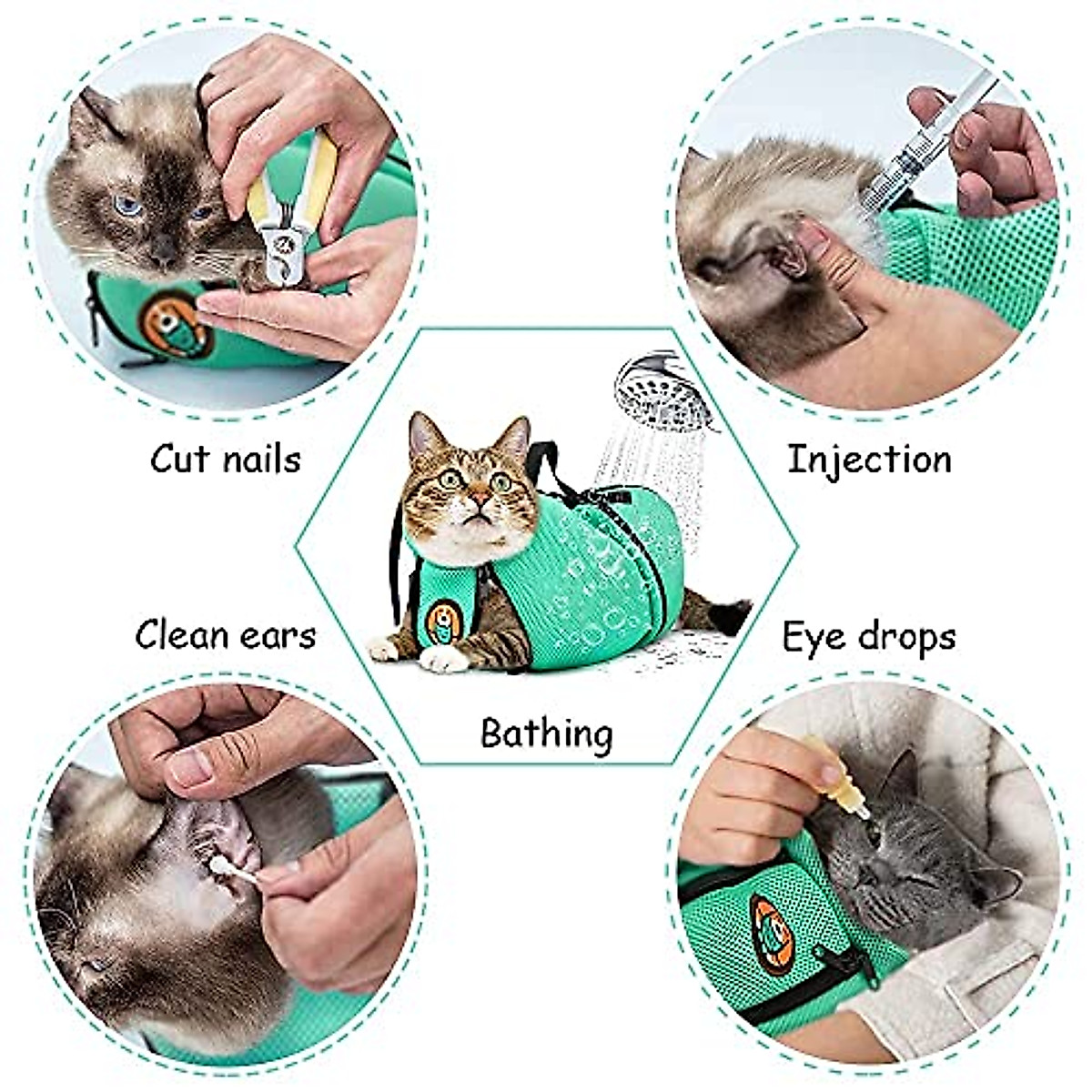 Cut nails

Injection

Clean ears

Eye drops

Bathing