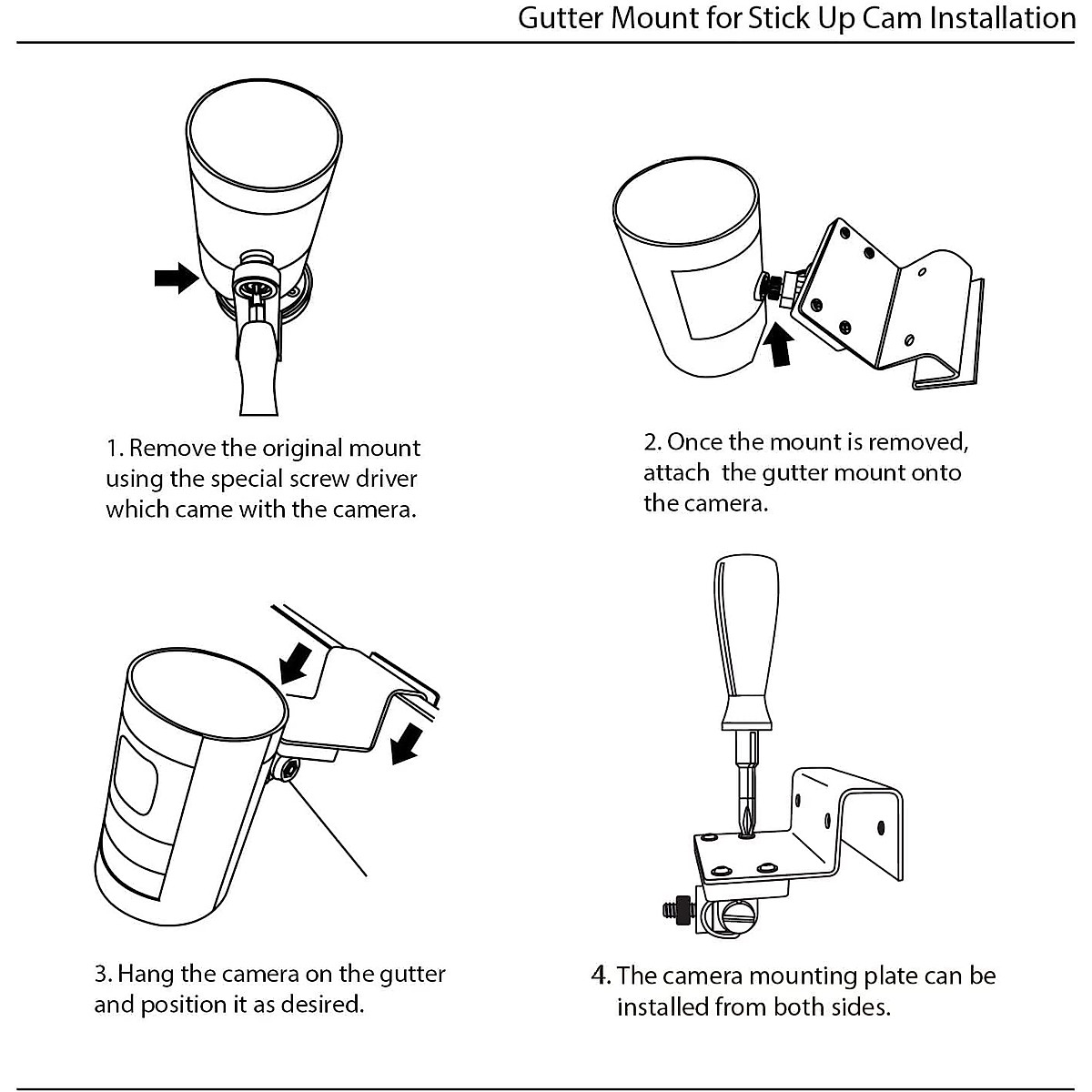 Gutter Mount for Stick Up Cam Installation

1. Remove the original mount using the special screw driver which came with the camera.

2. Once the mount is removed, attach  the gutter mount onto the camera.

3. Hang the camera on the gutter and position it as desired.

4. The camera mounting plate can be installed from both sides.