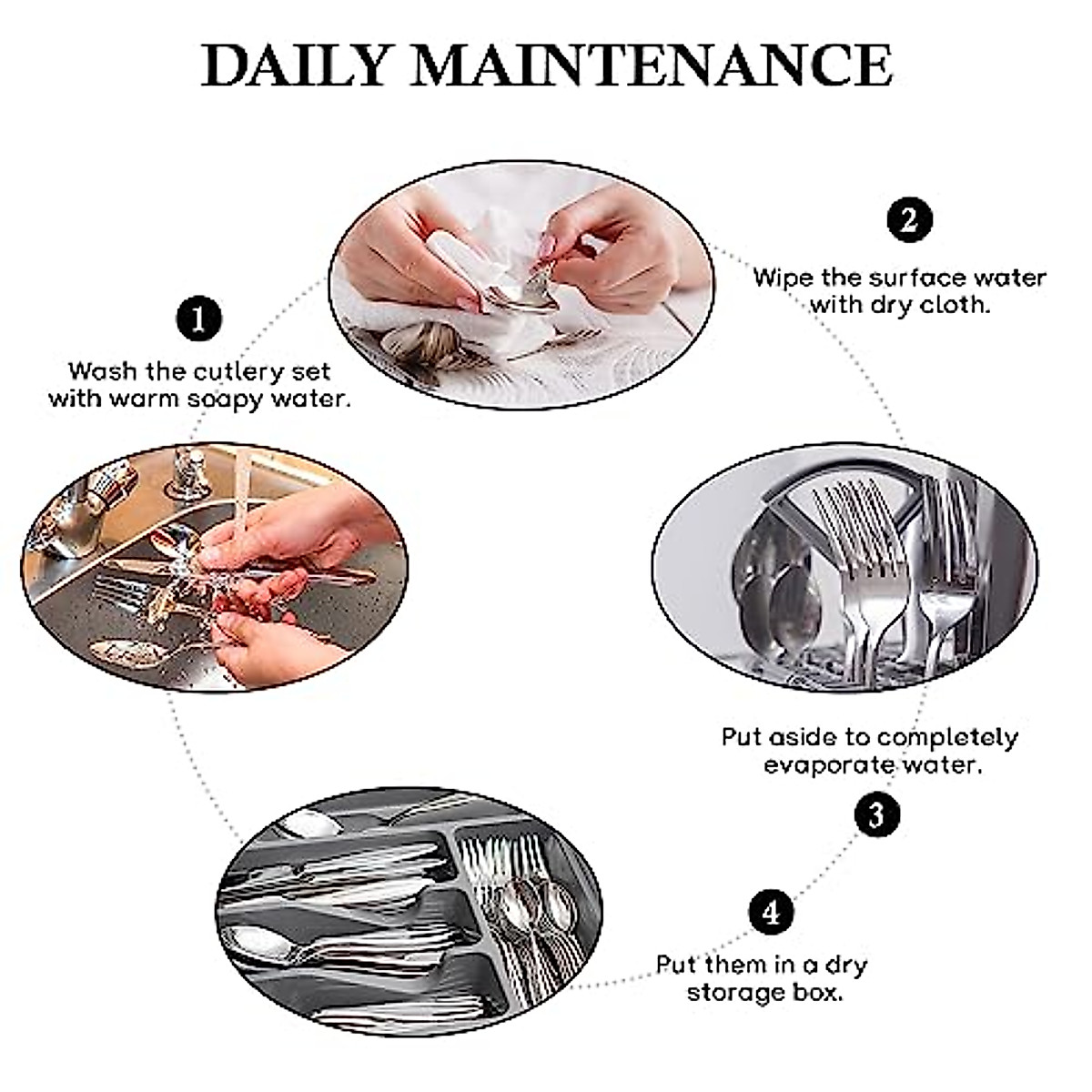 DAILY MAINTENANCE

1
Wash the cutlery set with warm soapy water.

2
Wipe the surface water with dry cloth.

Put aside to completely evaporate water.
3

4
Put them in a dry storage box.