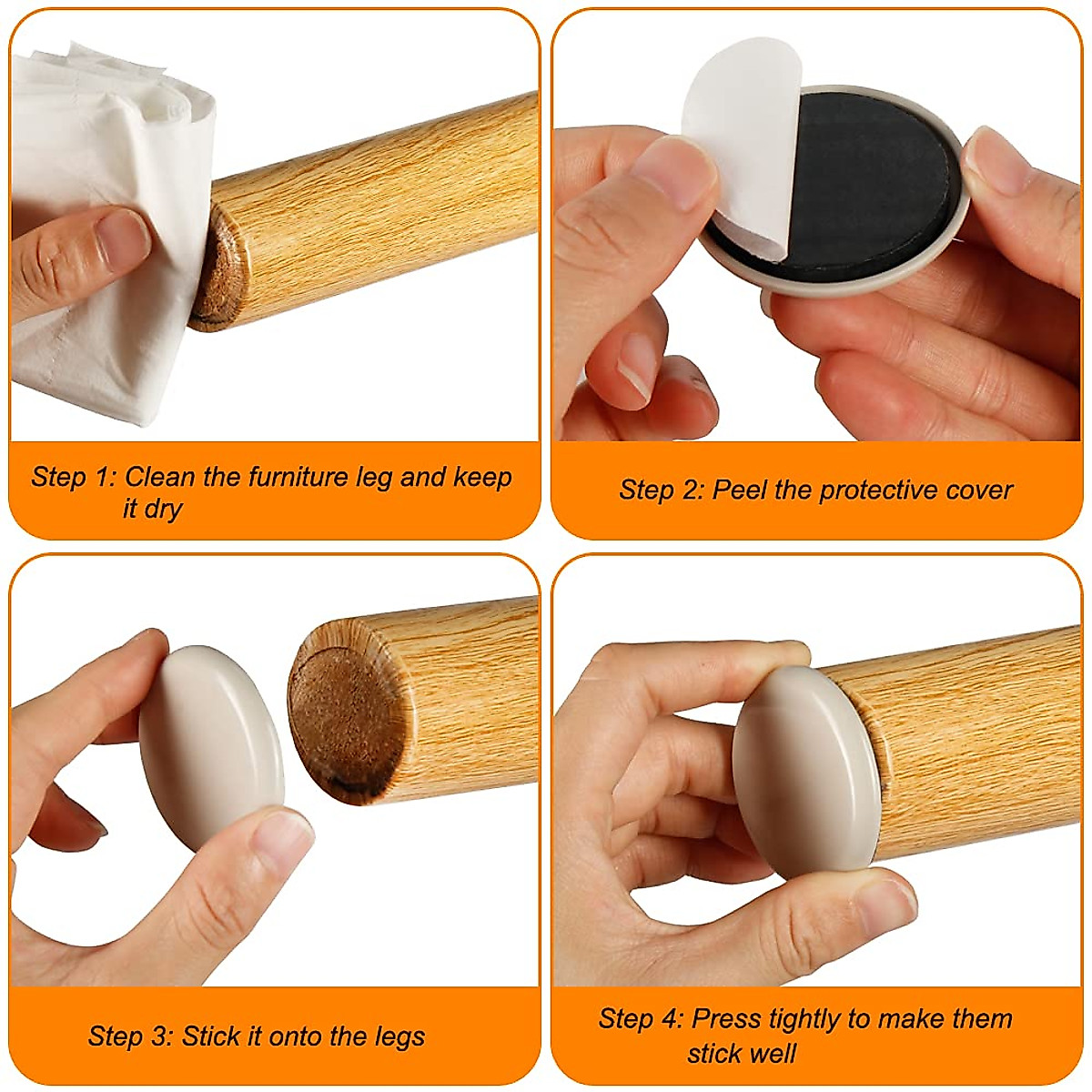 Step 1: Clean the furniture leg and keep it dry

Step 2: Peel the protective cover

Step 3: Stick it onto the legs

Step 4: Press tightly to make them stick well