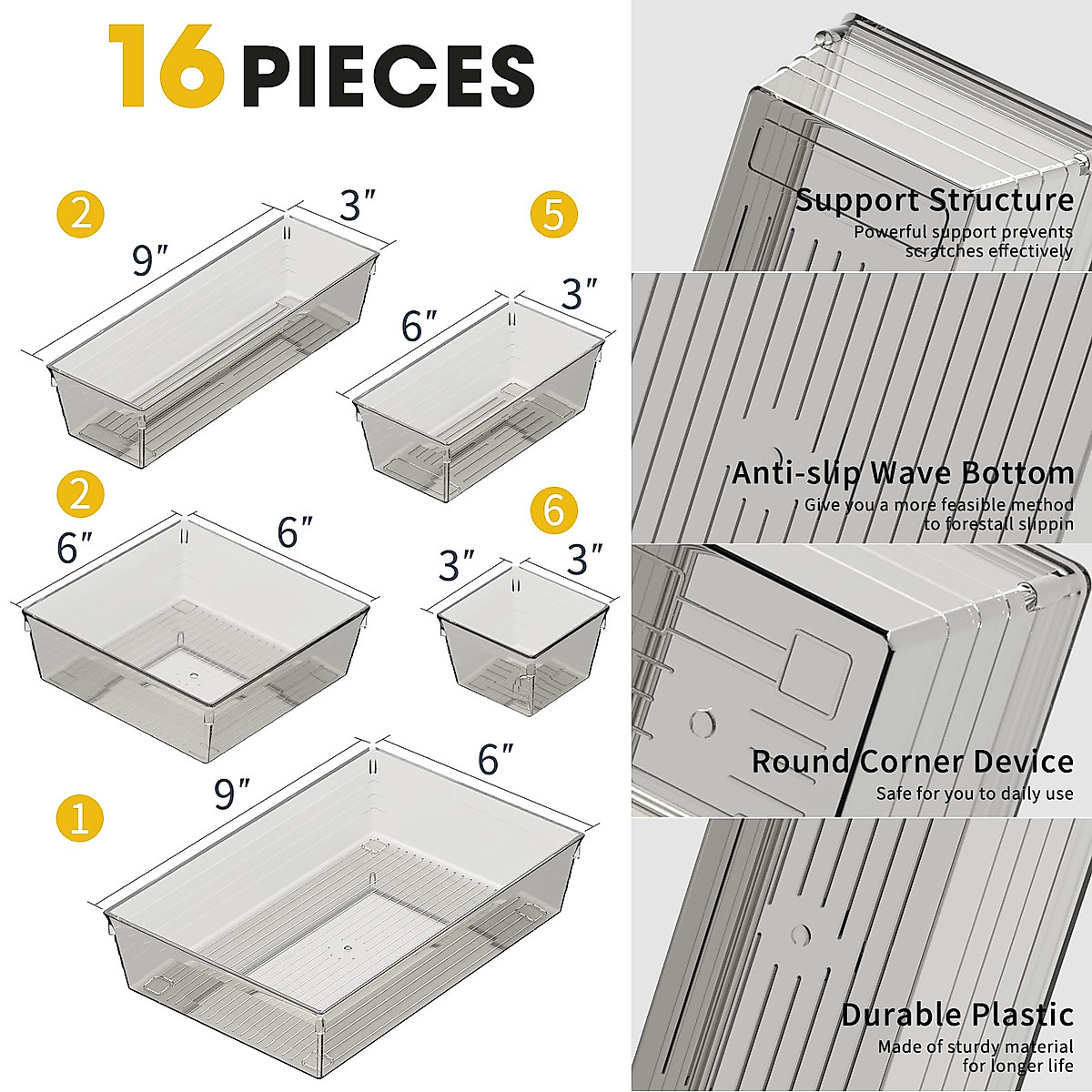 16 PIECES

2
9″
3″

5
6″
3″

2
6″
6″

6
3″
3″

1
9″
6″

Support Structure
Powerful support prevents scratches effectively

Anti-slip Wave Bottom
Give you a more feasible method to forestall slippin

Round Corner Device
Safe for you to daily use

Durable Plastic
Made of sturdy material for longer life